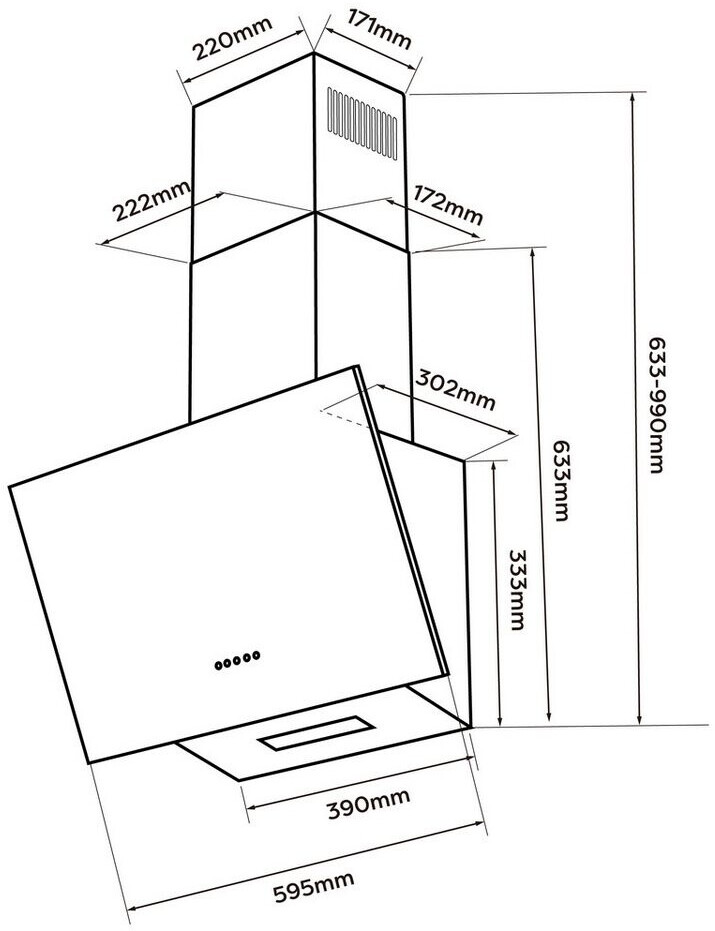 220mm
171mm
222mm
172mm
302mm
633-990mm
633mm
333mm
390mm
595mm