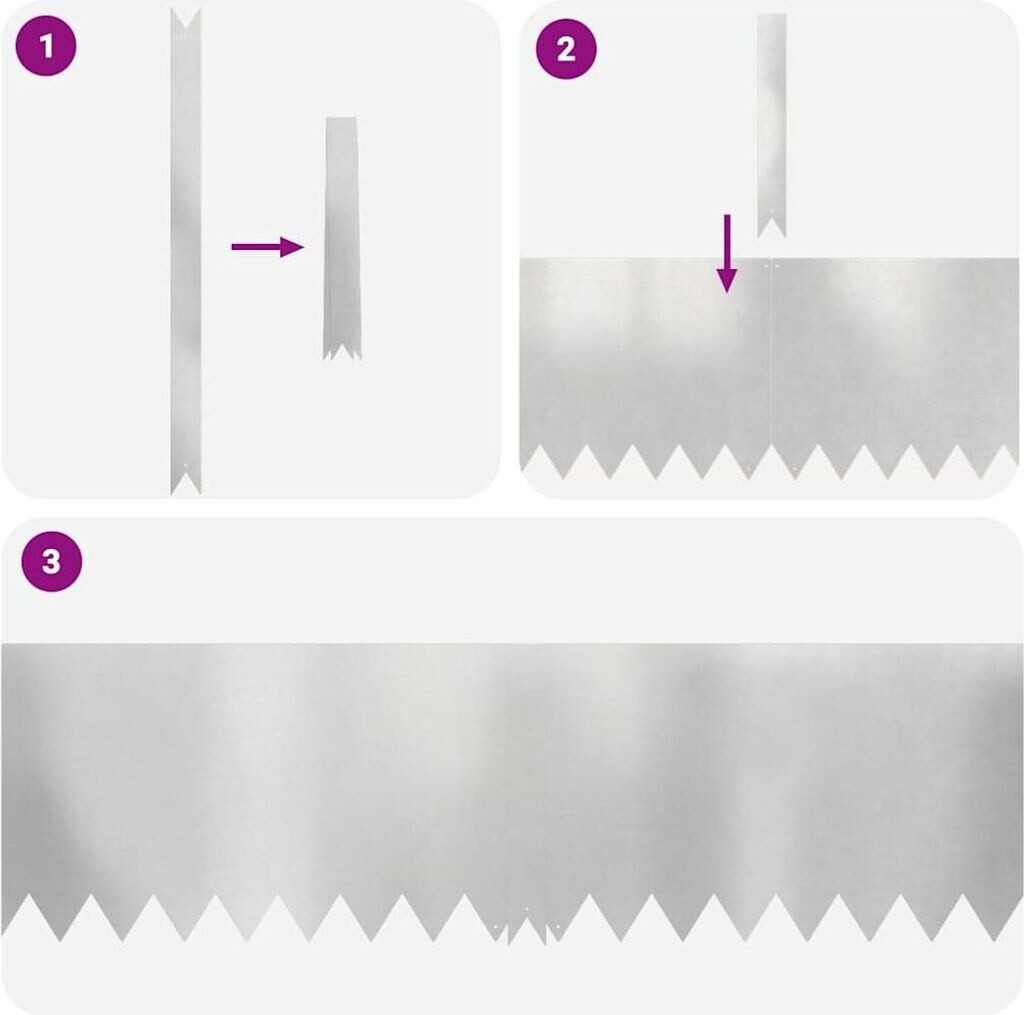 1

2

3