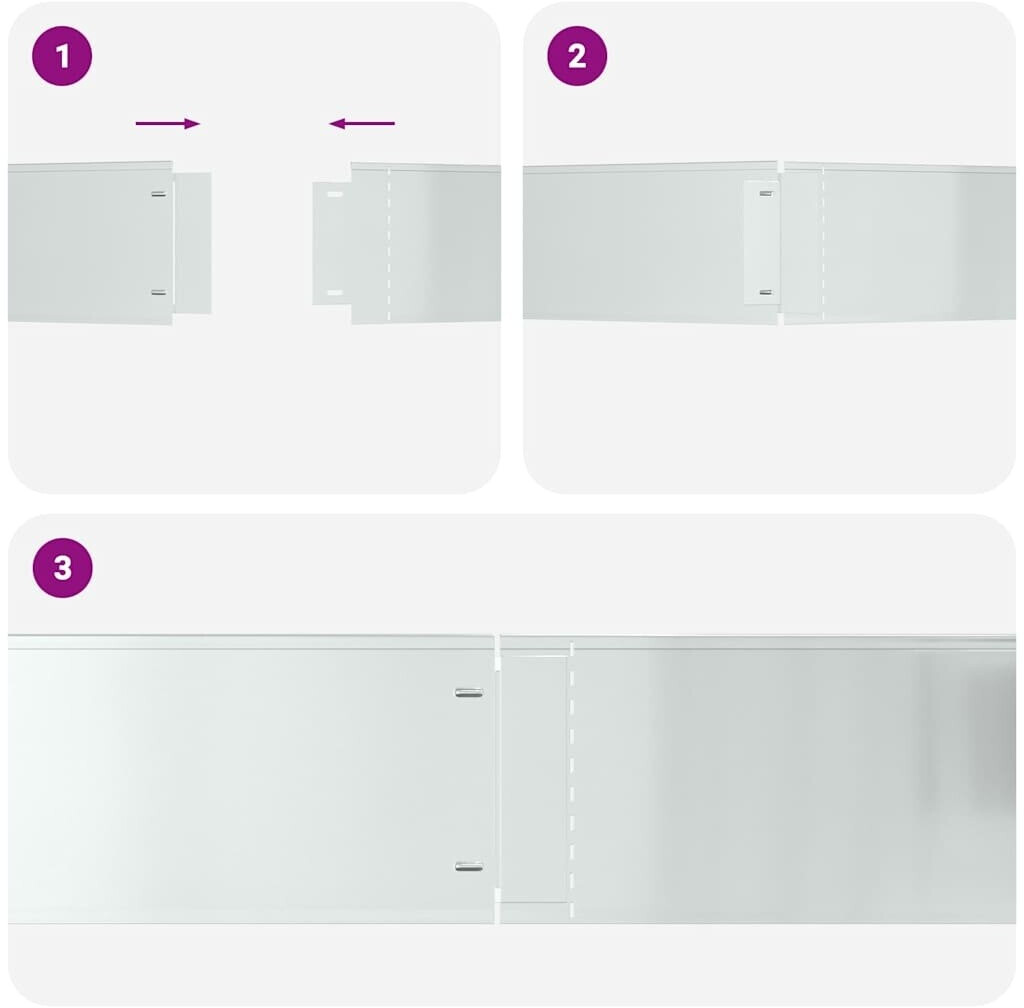 1

2

3