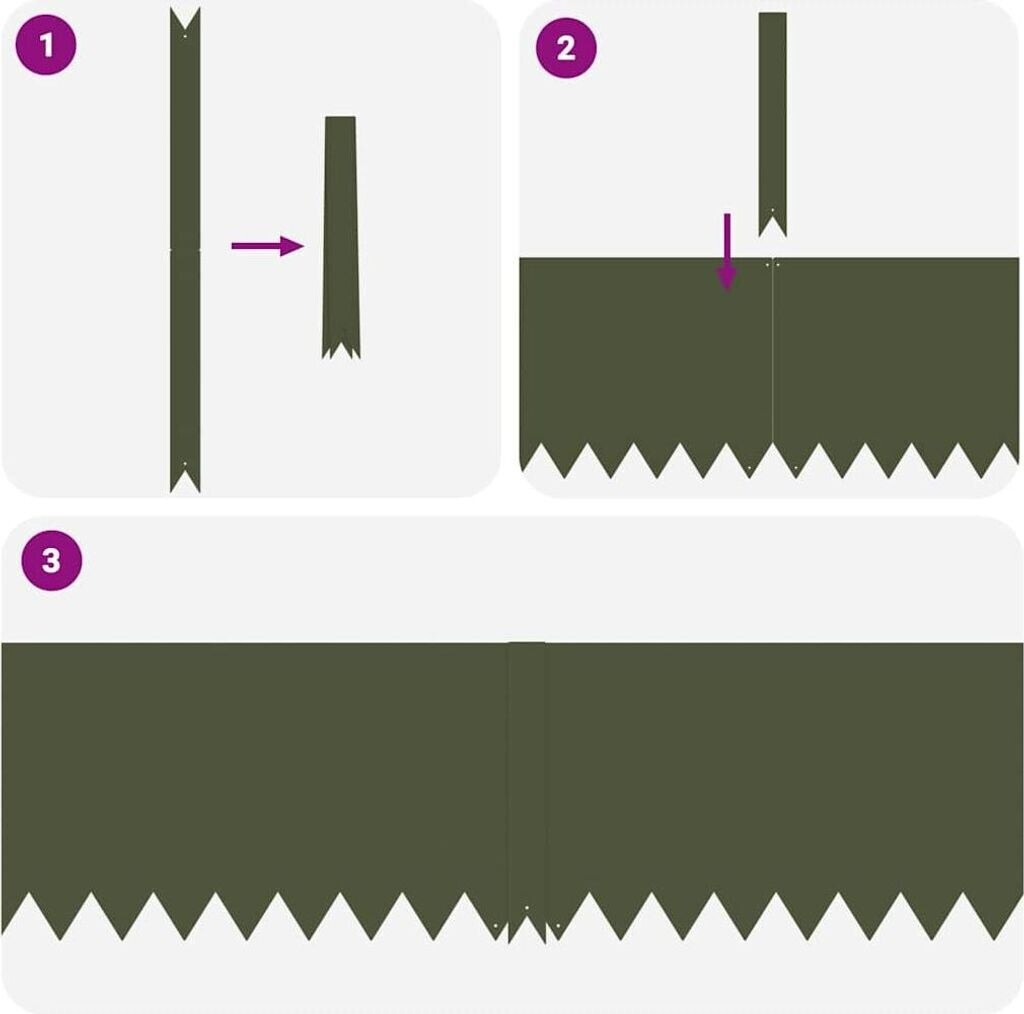 1

2

3