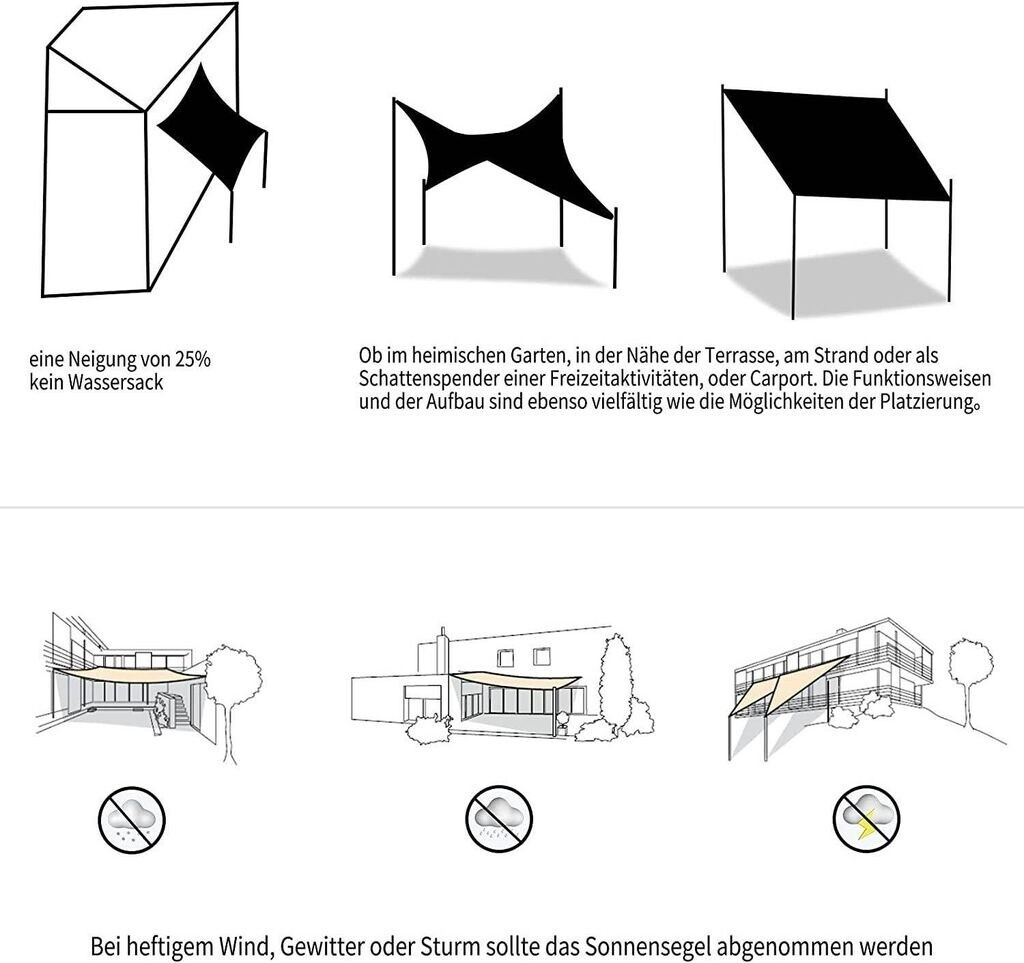 eine Neigung von 25%
kein Wassersack

Ob im heimischen Garten, in der Nähe der Terrasse, am Strand oder als Schattenspender einer Freizeitaktivitäten, oder Carport. Die Funktionsweisen und der Aufbau sind ebenso vielfältig wie die Möglichkeiten der Platzierung。

Bei heftigem Wind, Gewitter oder Sturm sollte das Sonnensegel abgenommen werden