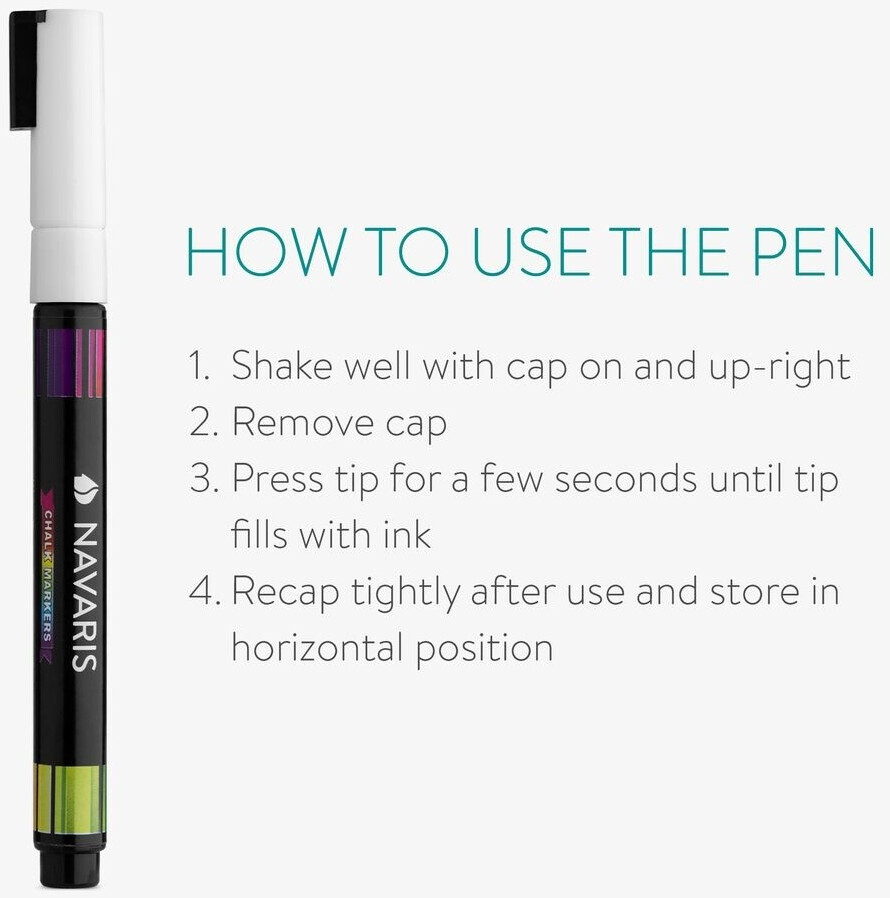 NAVARIS
CHALK MARKERS

HOW TO USE THE PEN

1. Shake well with cap on and up-right
2. Remove cap
3. Press tip for a few seconds until tip fills with ink
4. Recap tightly after use and store in horizontal position