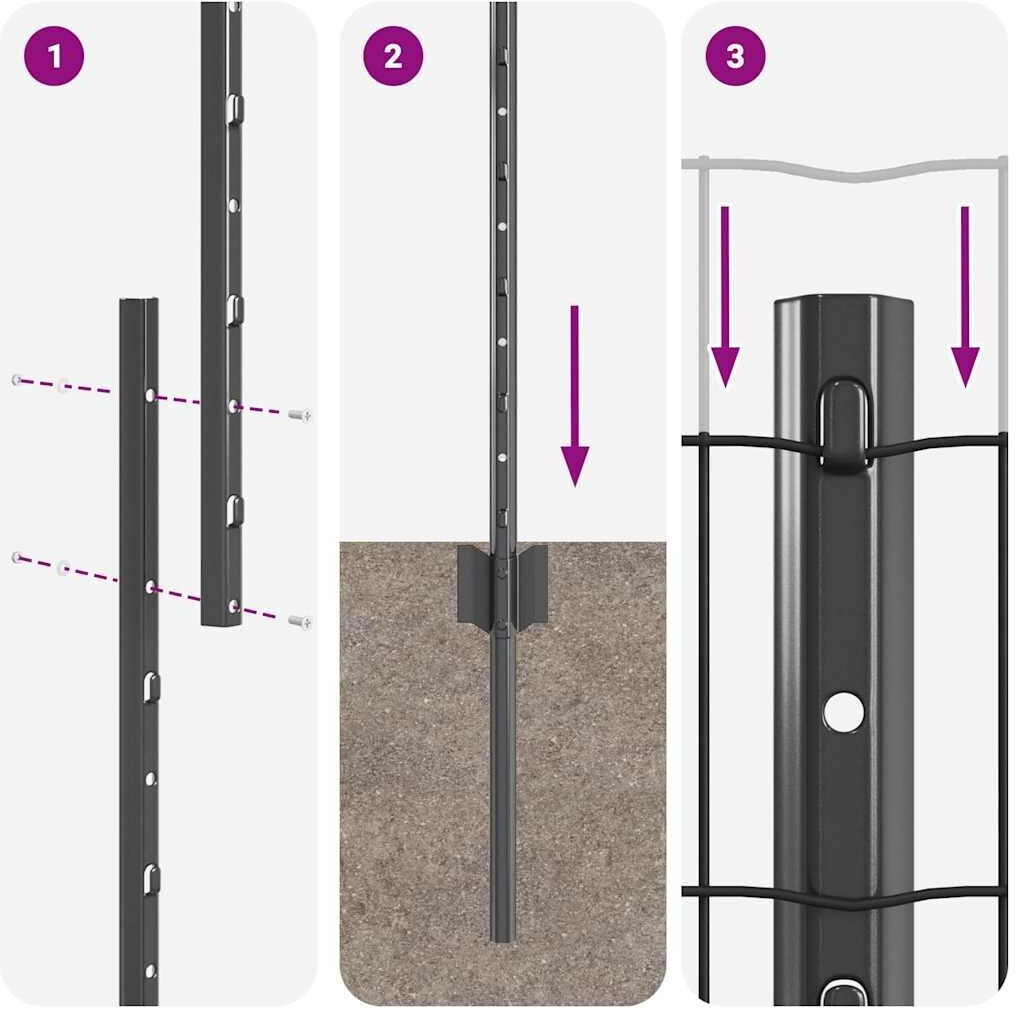 1

2

3