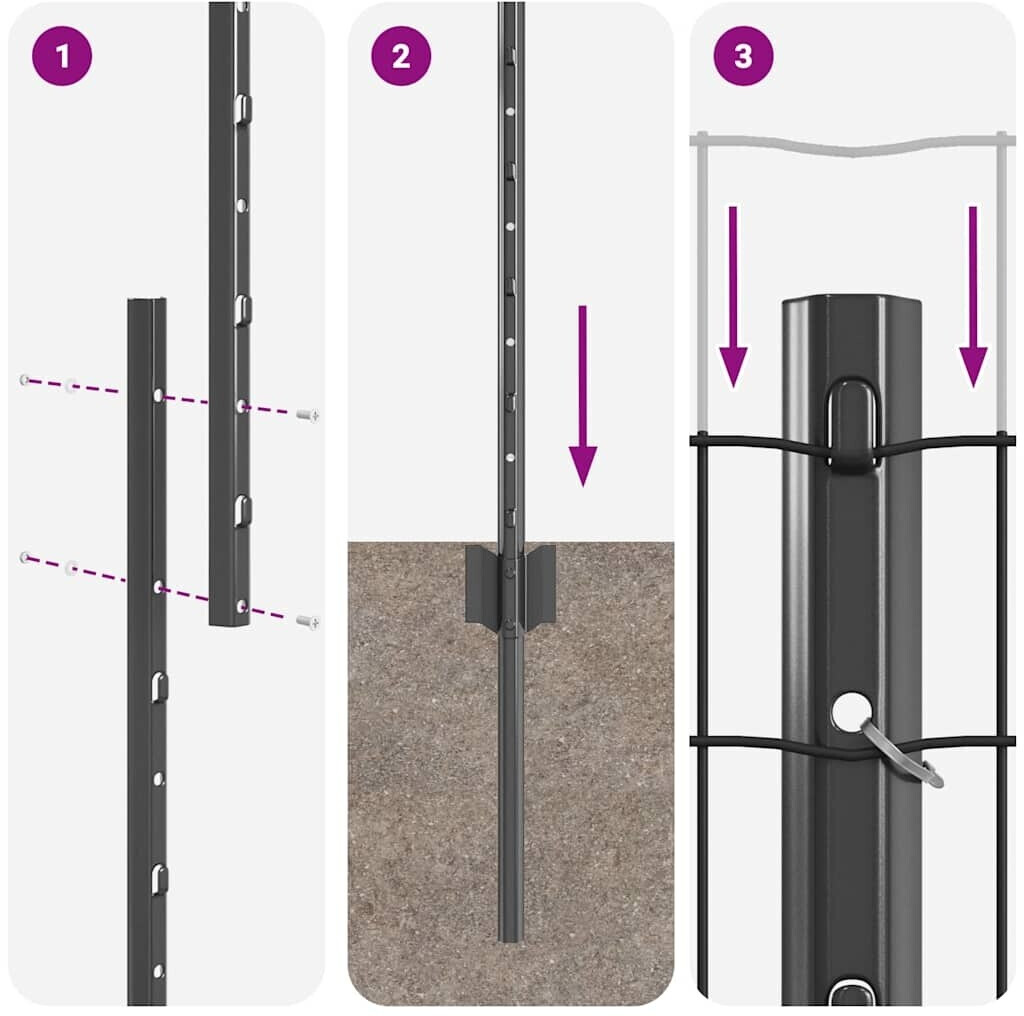 1

2

3