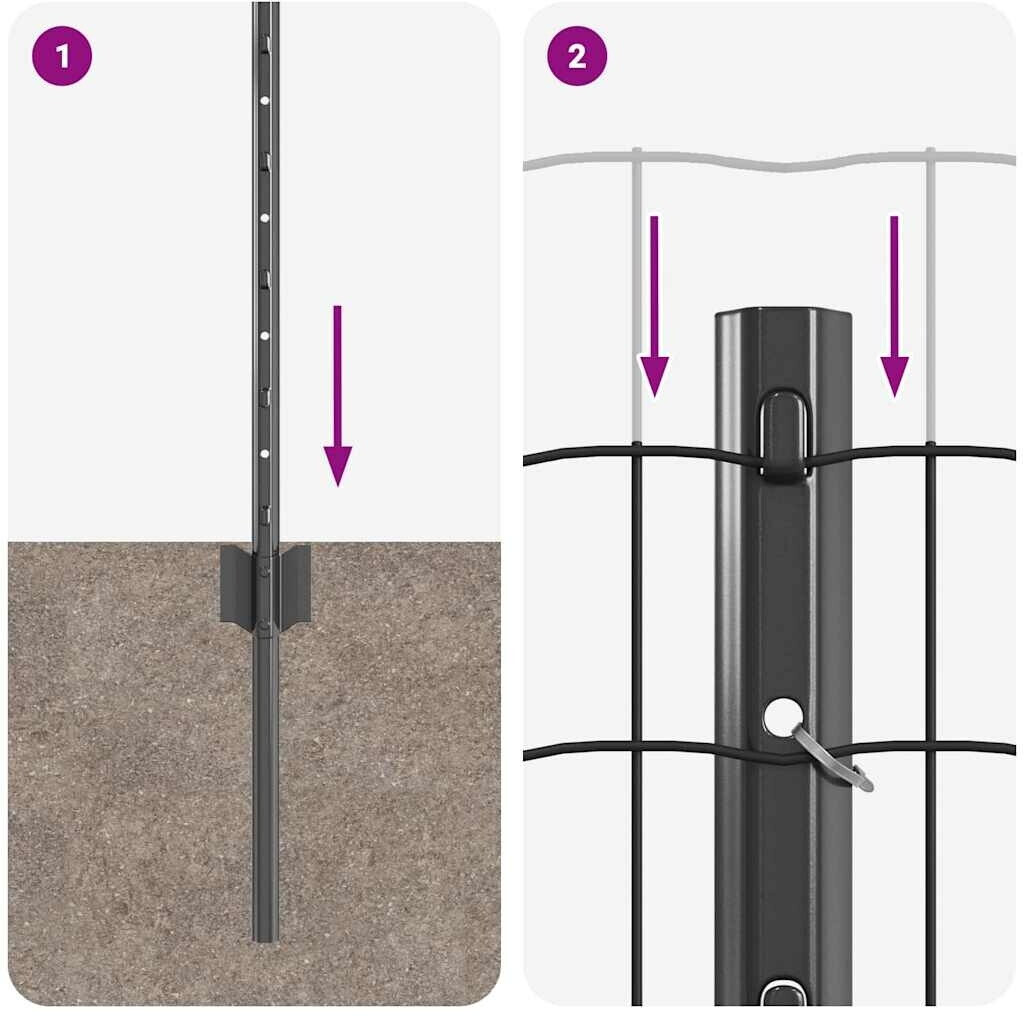 1

2