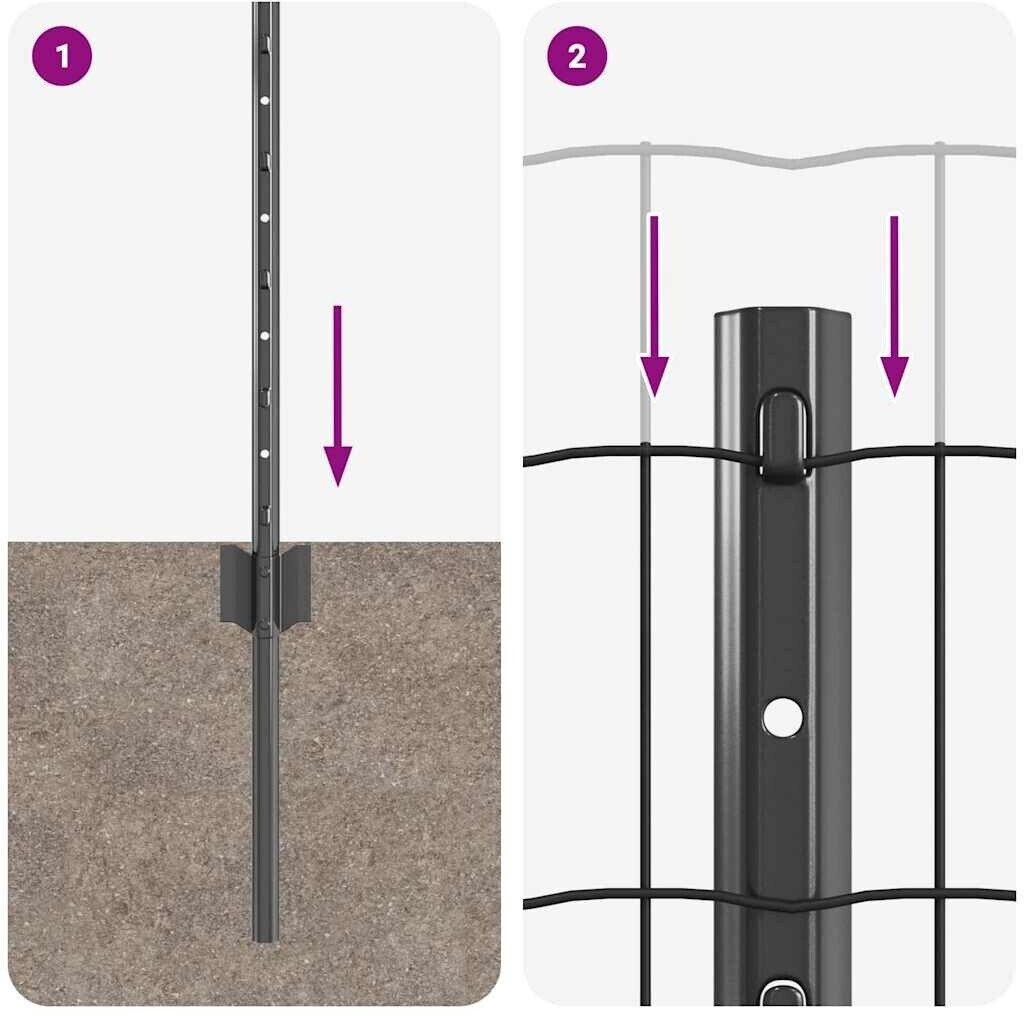 1

2