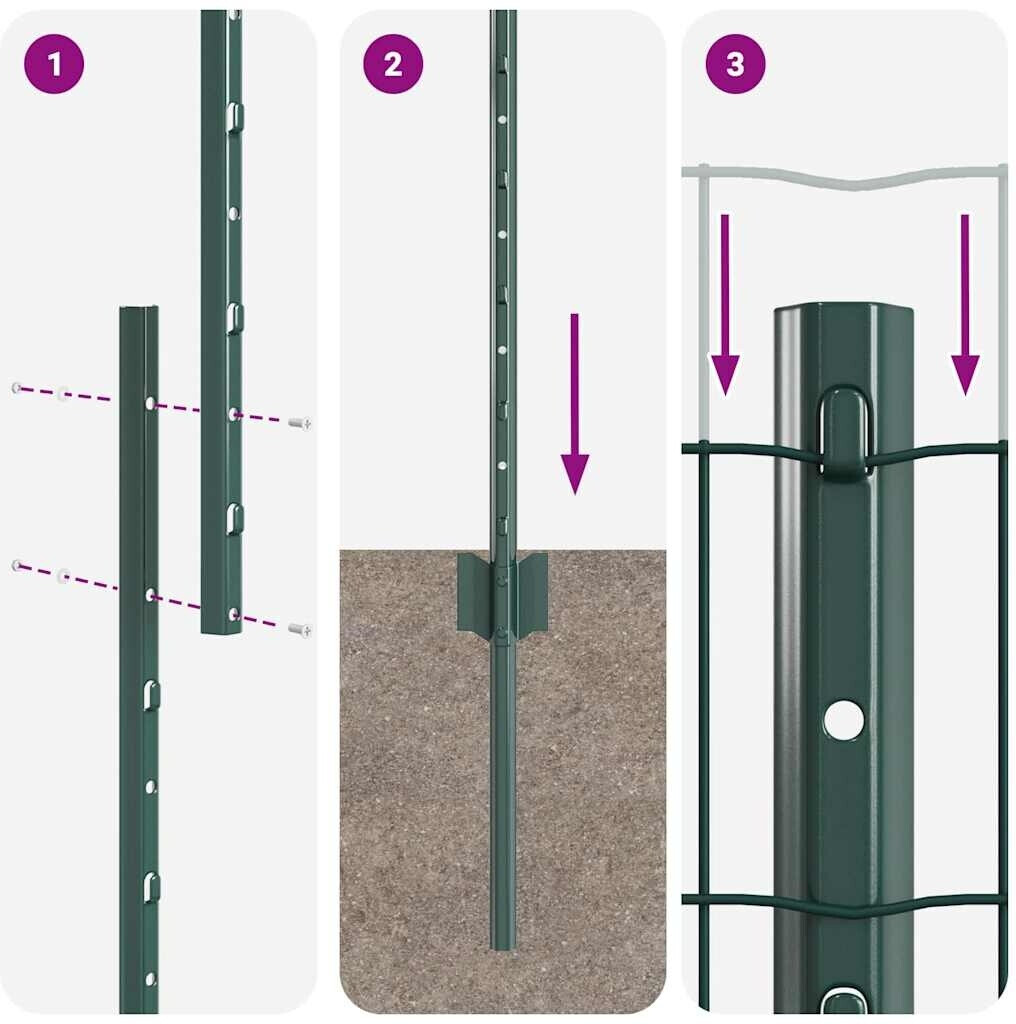 1

2

3