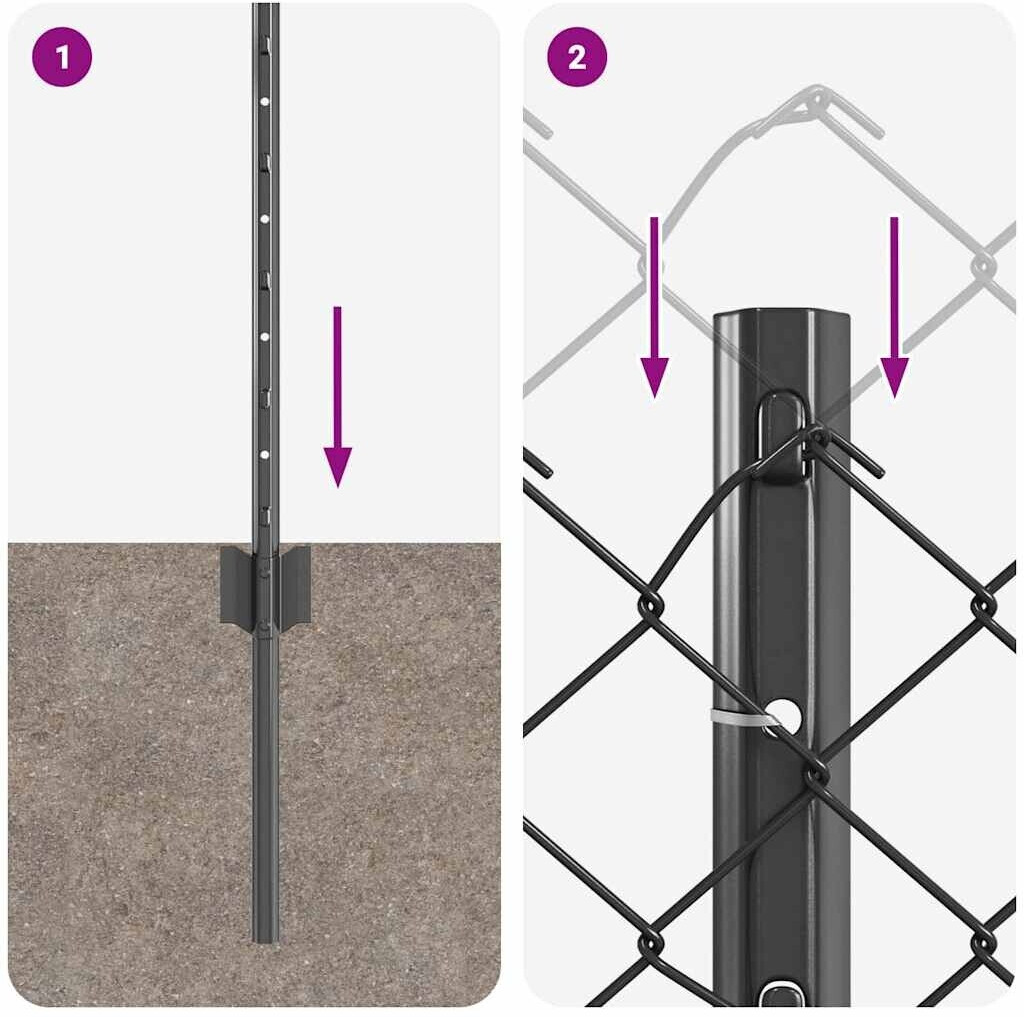 1

2