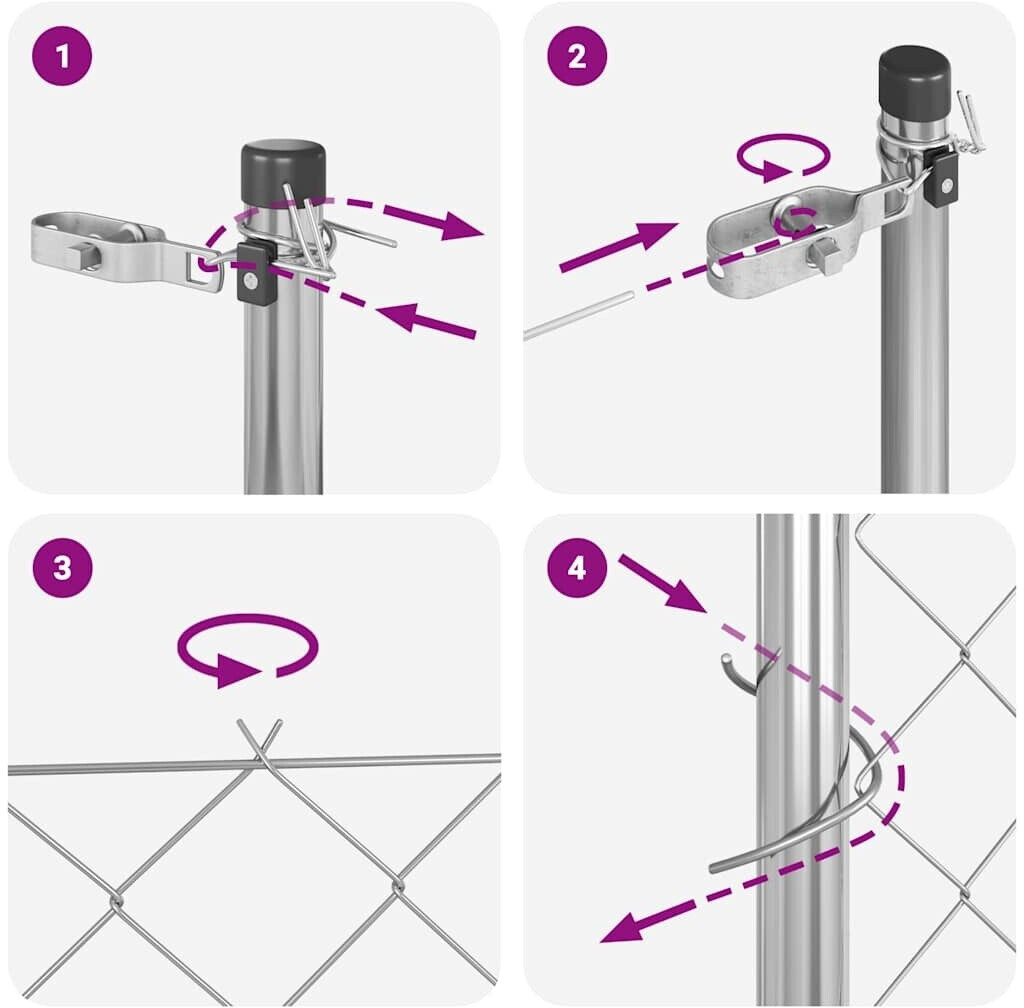 1

2

3

4