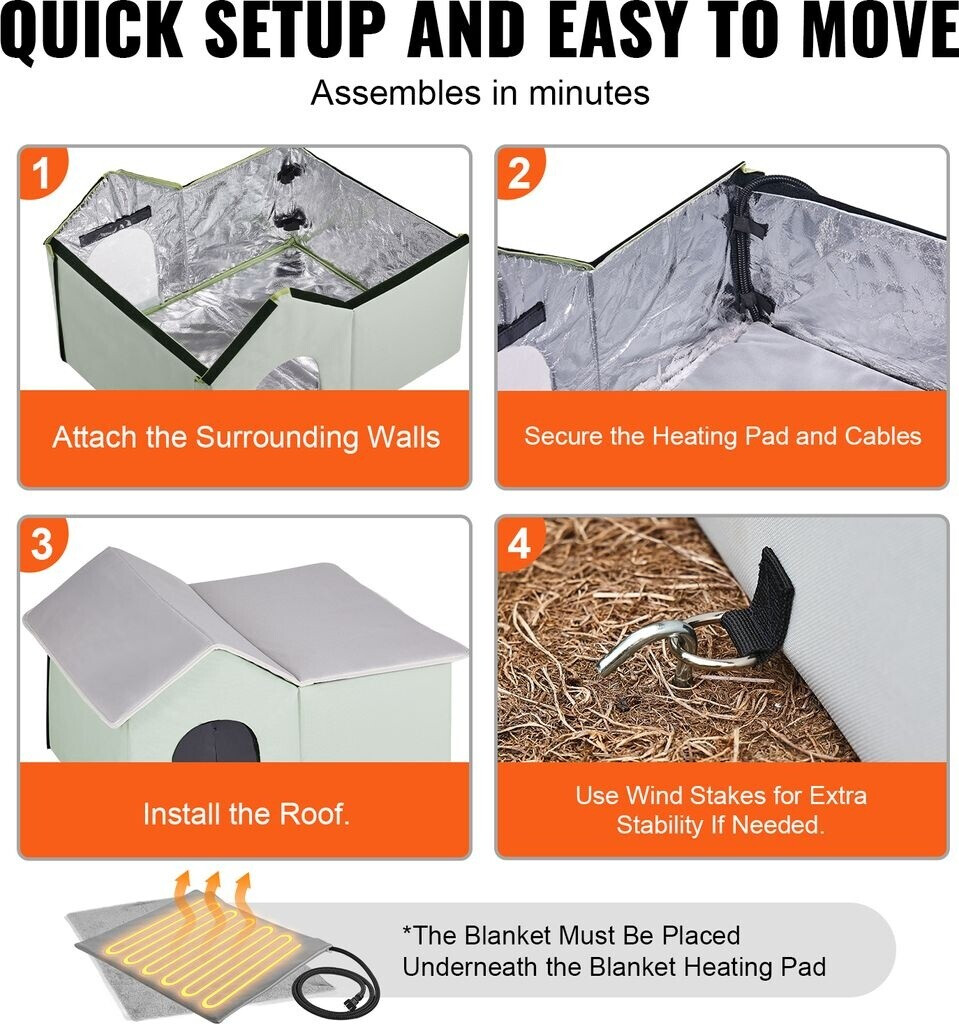 QUICK SETUP AND EASY TO MOVE

Assembles in minutes

1

Attach the Surrounding Walls

2

Secure the Heating Pad and Cables

3

Install the Roof.

4

Use Wind Stakes for Extra Stability If Needed.

*The Blanket Must Be Placed Underneath the Blanket Heating Pad