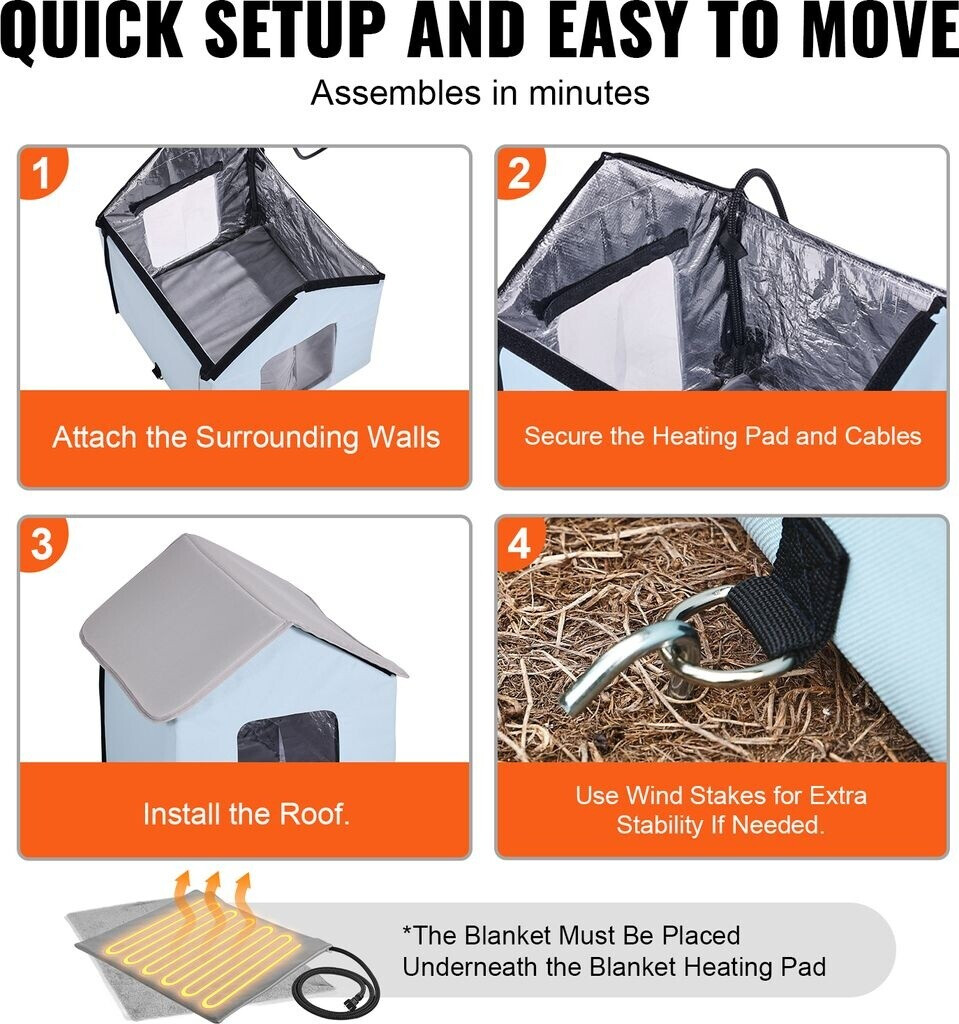 QUICK SETUP AND EASY TO MOVE

Assembles in minutes

1

Attach the Surrounding Walls

2

Secure the Heating Pad and Cables

3

Install the Roof.

4

Use Wind Stakes for Extra Stability If Needed.

*The Blanket Must Be Placed Underneath the Blanket Heating Pad