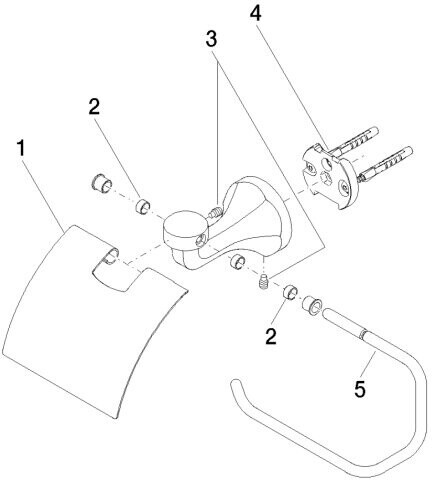 4
3
2
1
2
5