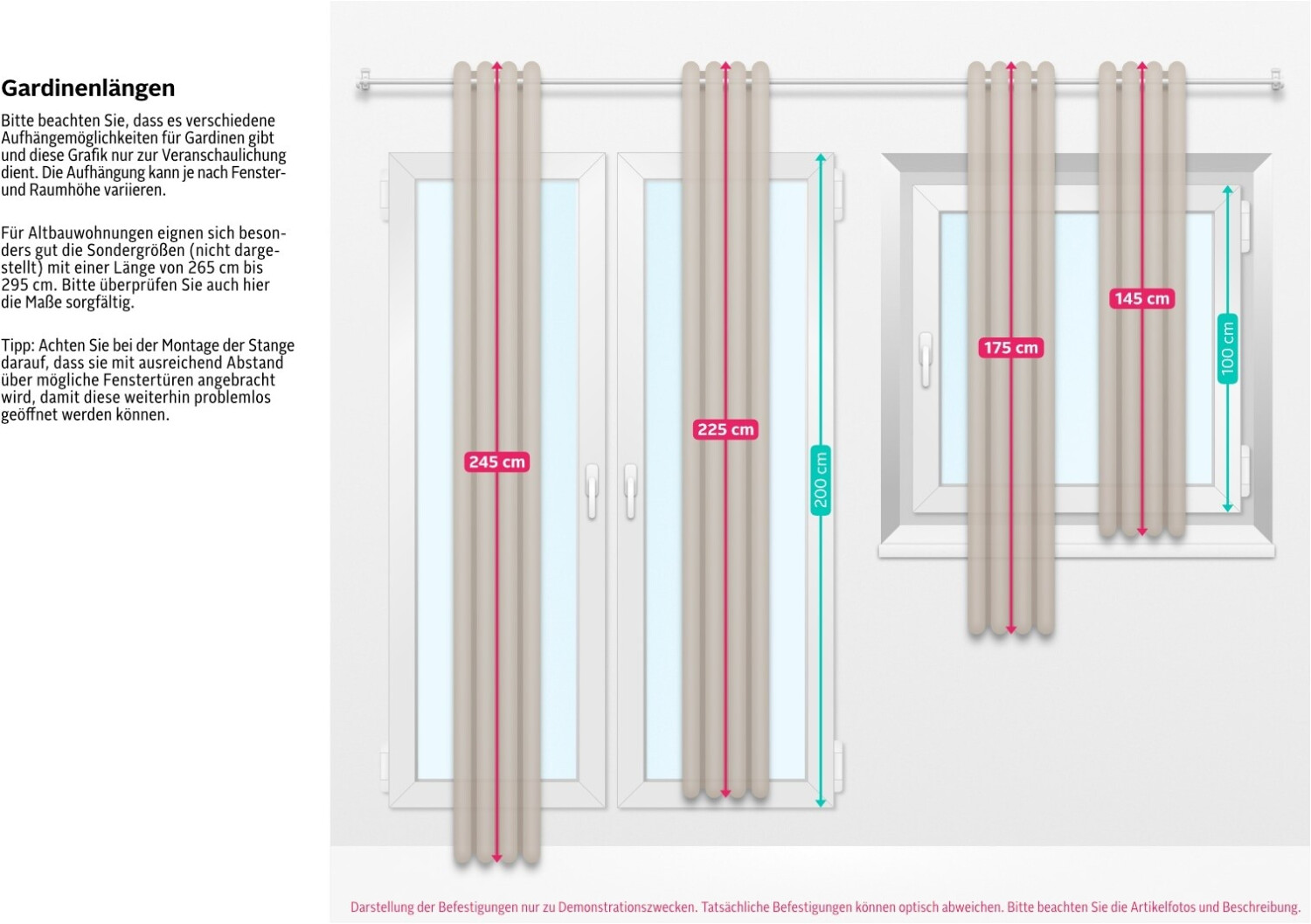 Gardinenlängen

Bitte beachten Sie, dass es verschiedene Aufhängemöglichkeiten für Gardinen gibt und diese Grafik nur zur Veranschaulichung dient. Die Aufhängung kann je nach Fenster- und Raumhöhe variieren.

Für Altbauwohnungen eignen sich besonders gut die Sondergrößen (nicht dargestellt) mit einer Länge von 265 cm bis 295 cm. Bitte überprüfen Sie auch hier die Maße sorgfältig.

Tipp: Achten Sie bei der Montage der Stange darauf, dass sie mit ausreichend Abstand über mögliche Fenstertüren angebracht wird, damit diese weiterhin problemlos geöffnet werden können.

245 cm

225 cm

200 cm

175 cm

145 cm

100 cm

Darstellung der Befestigungen nur zu Demonstrationszwecken. Tatsächliche Befestigungen können optisch abweichen. Bitte beachten Sie die Artikelfotos und Beschreibung.