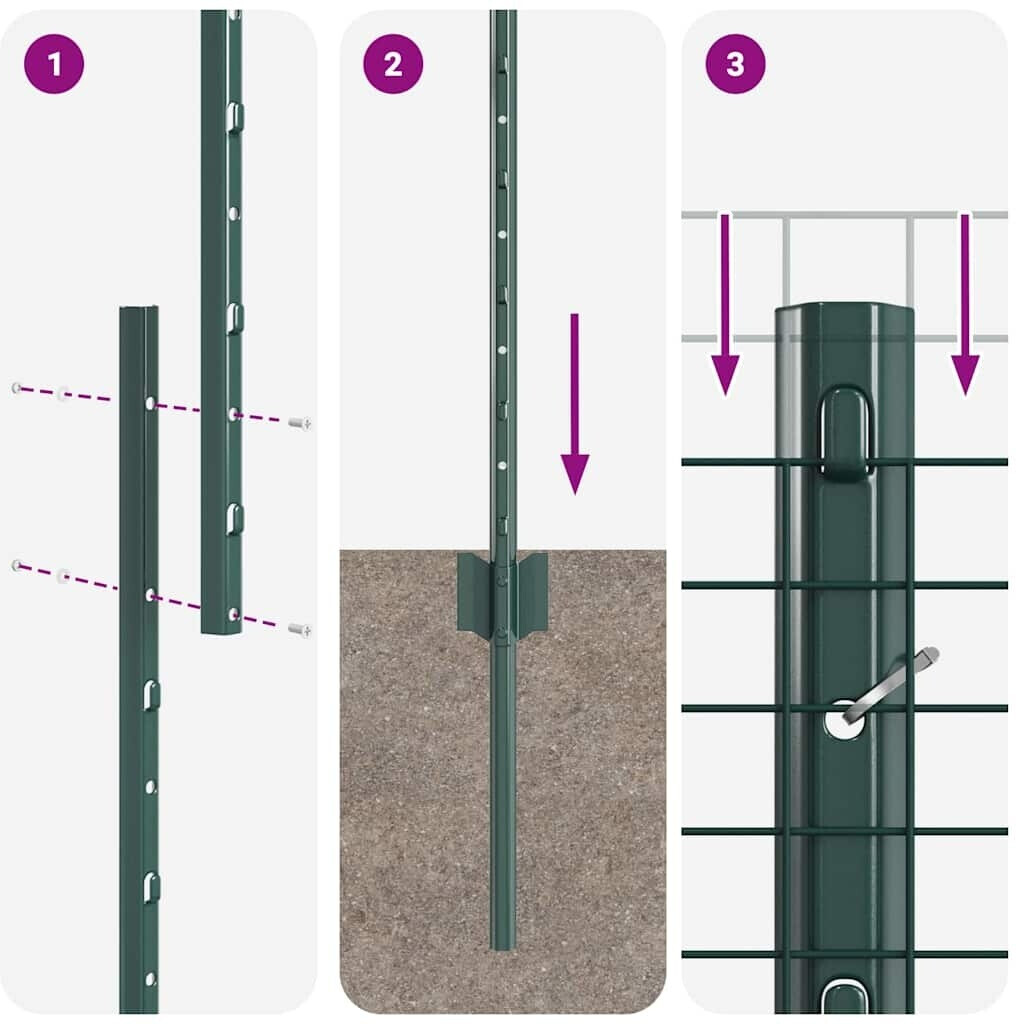 1

2

3