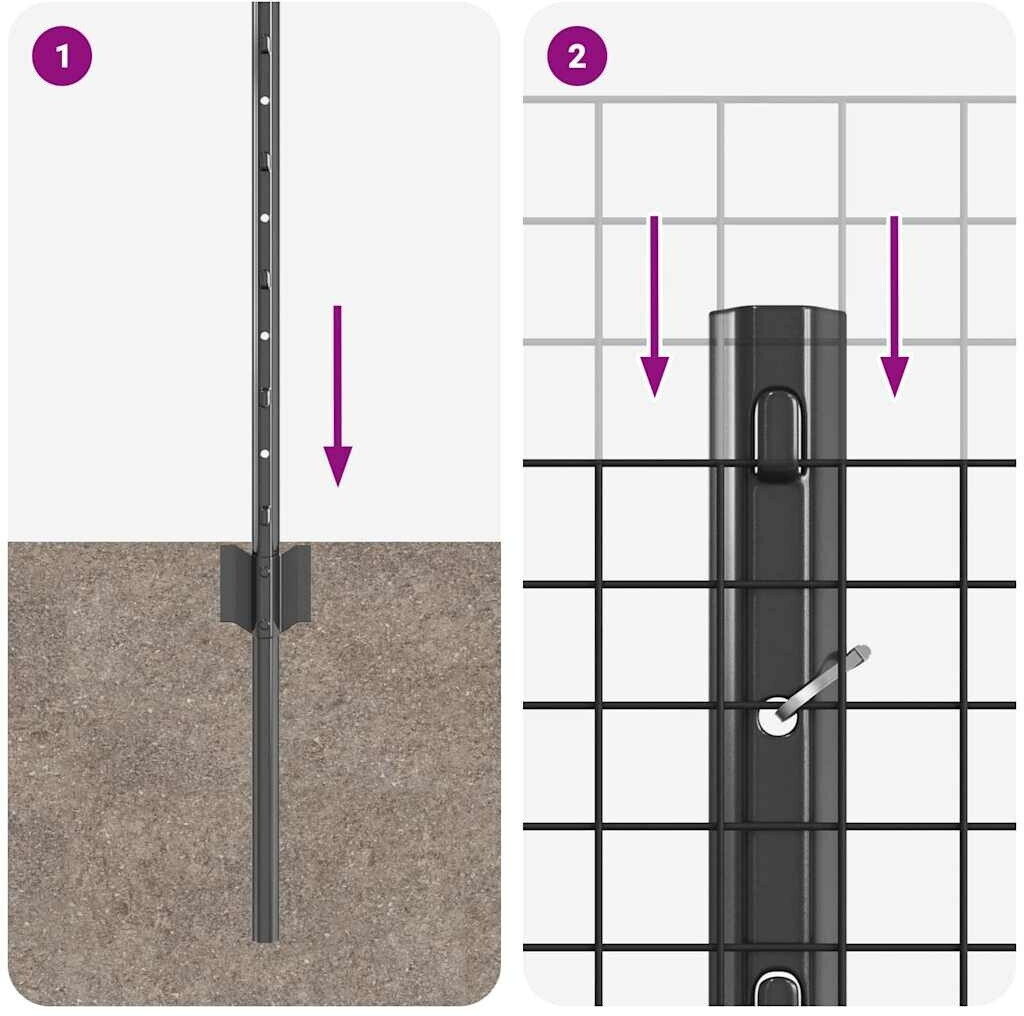 1

2