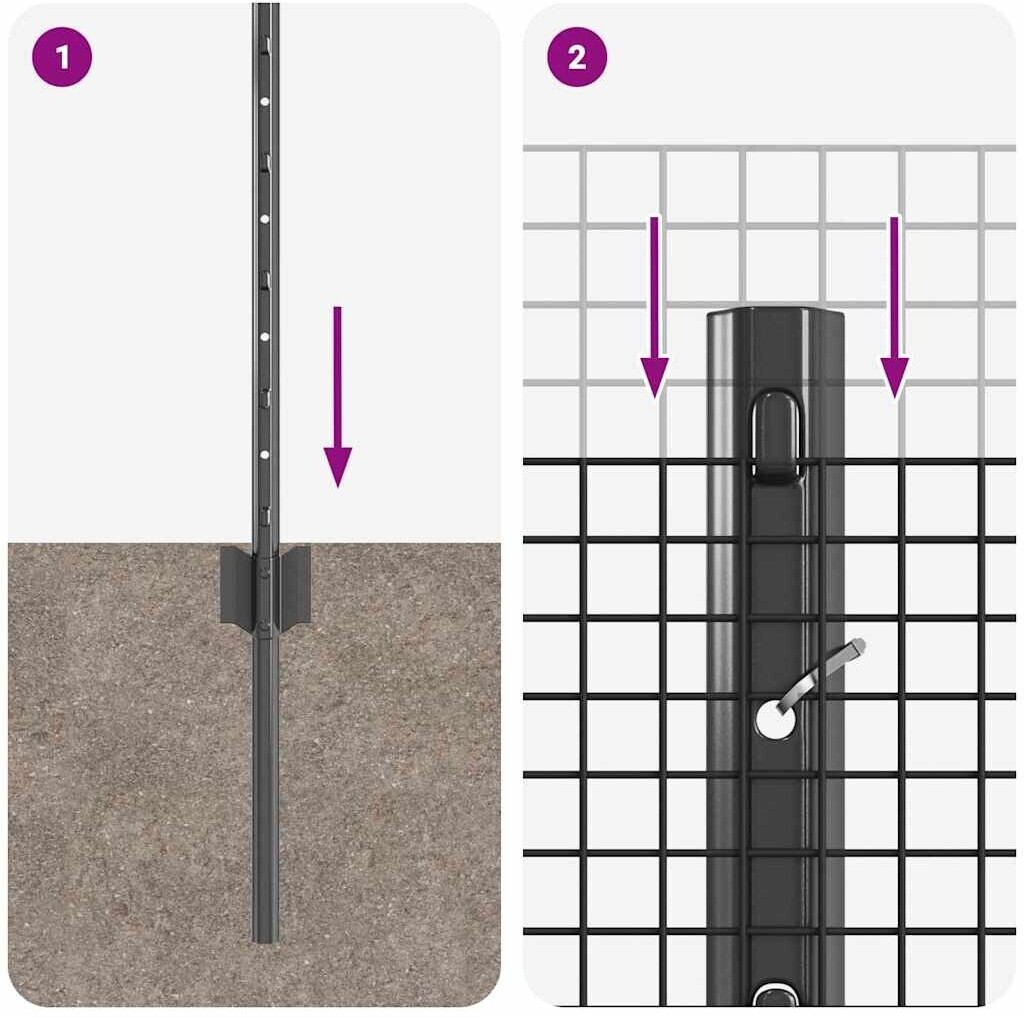 1

2