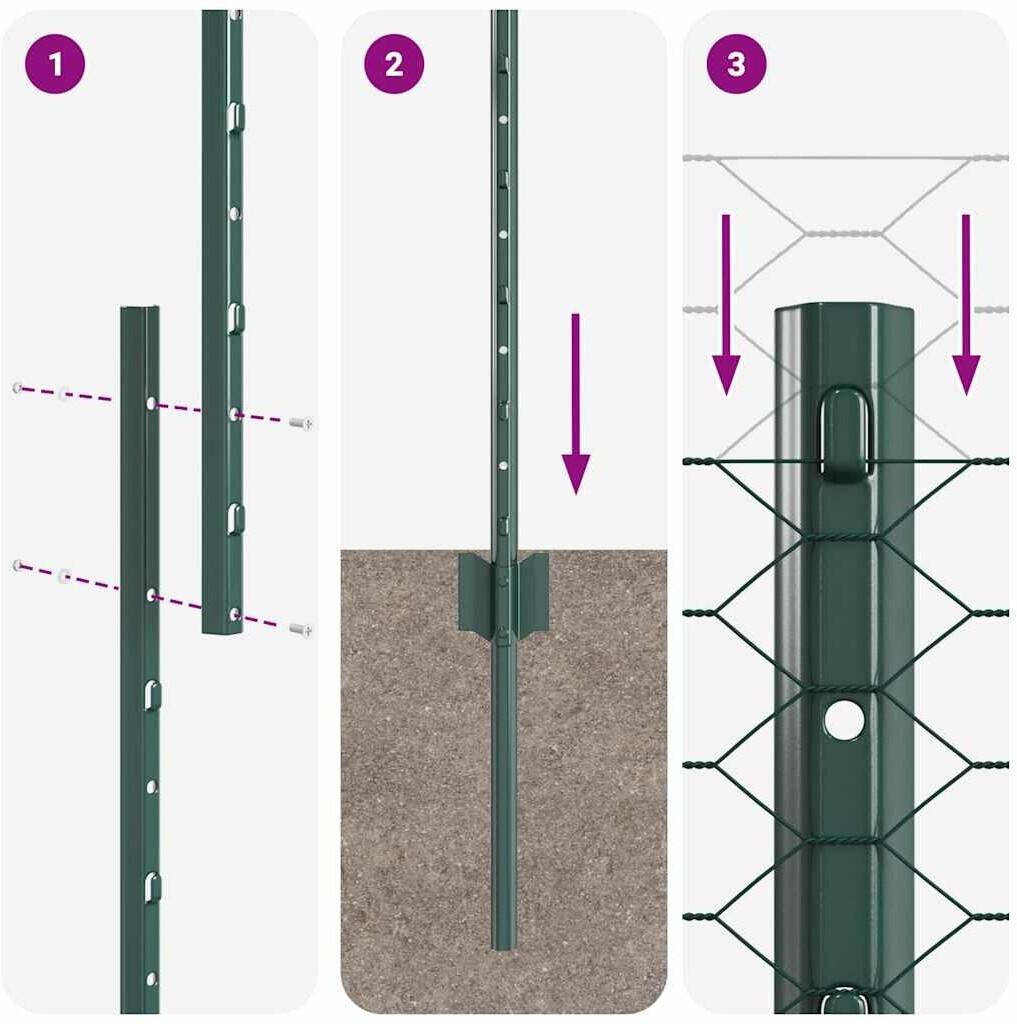 1

2

3