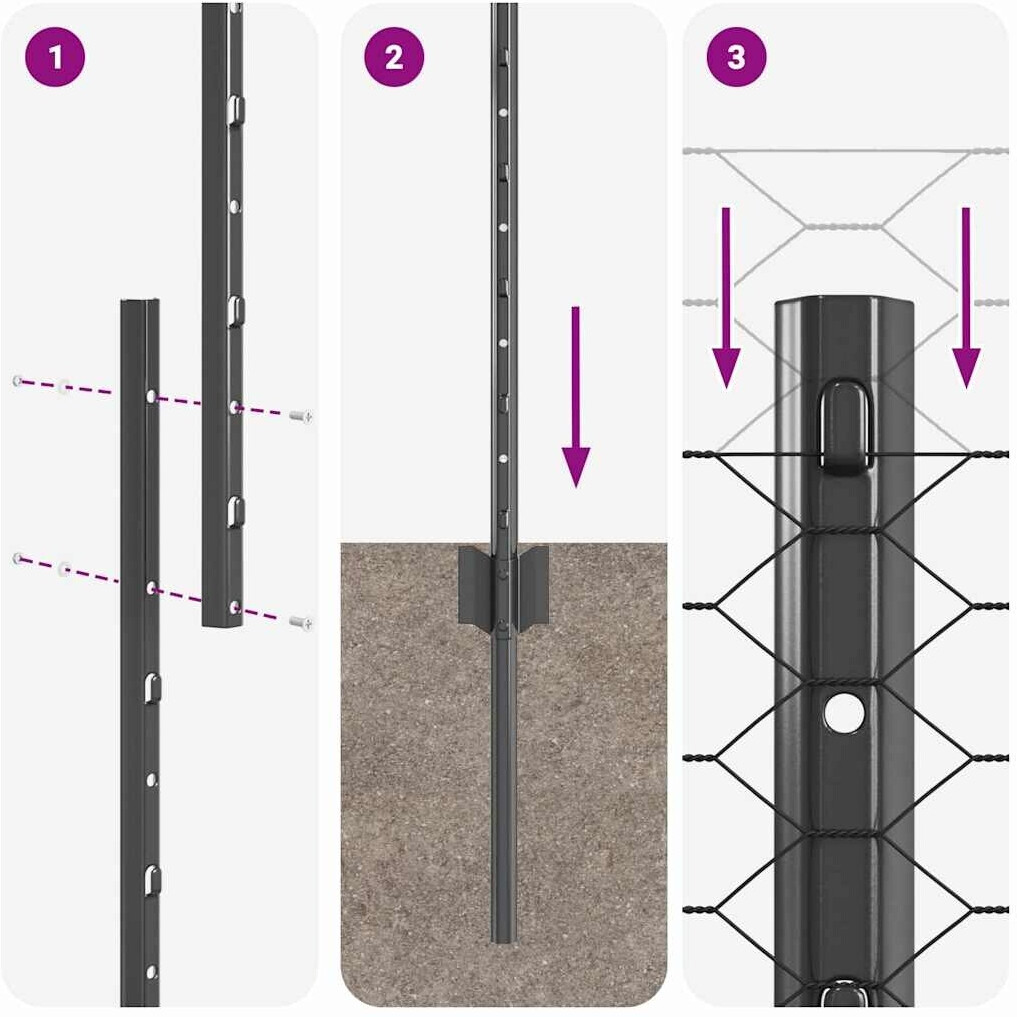 1

2

3