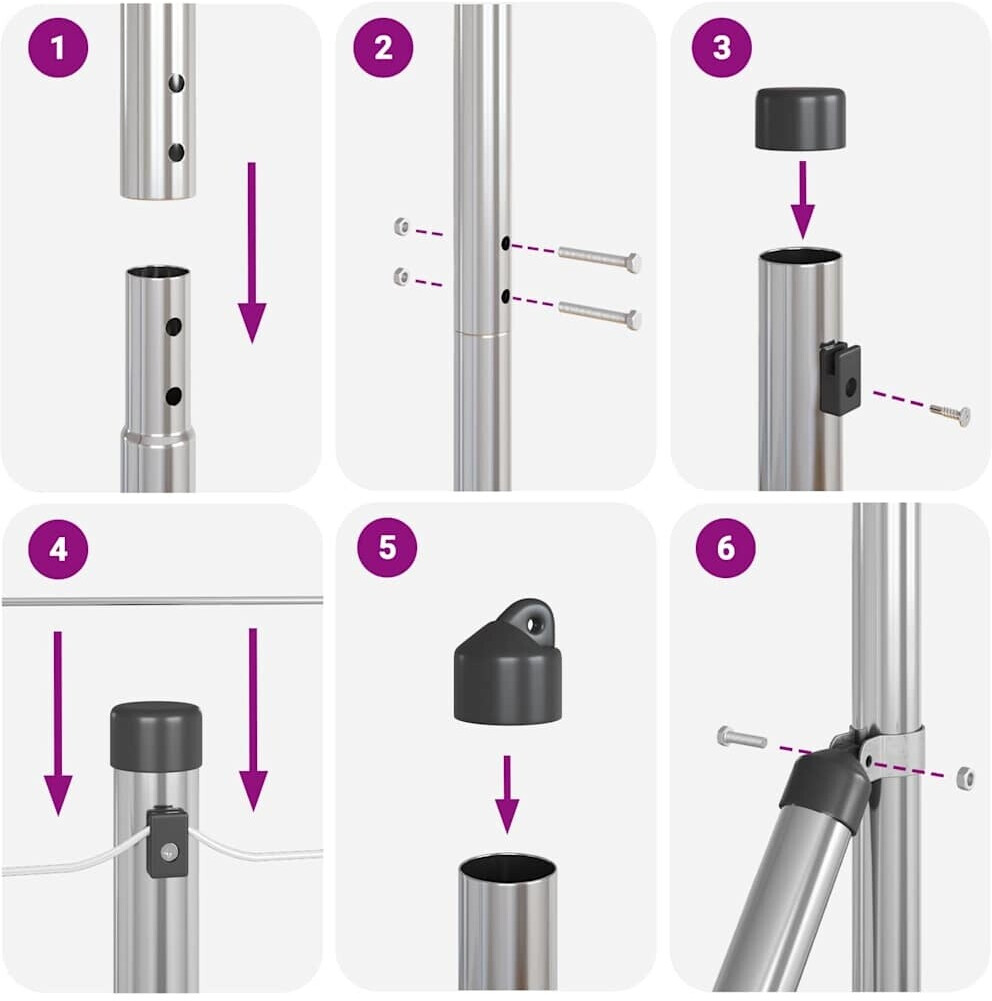 1

2

3

4

5

6