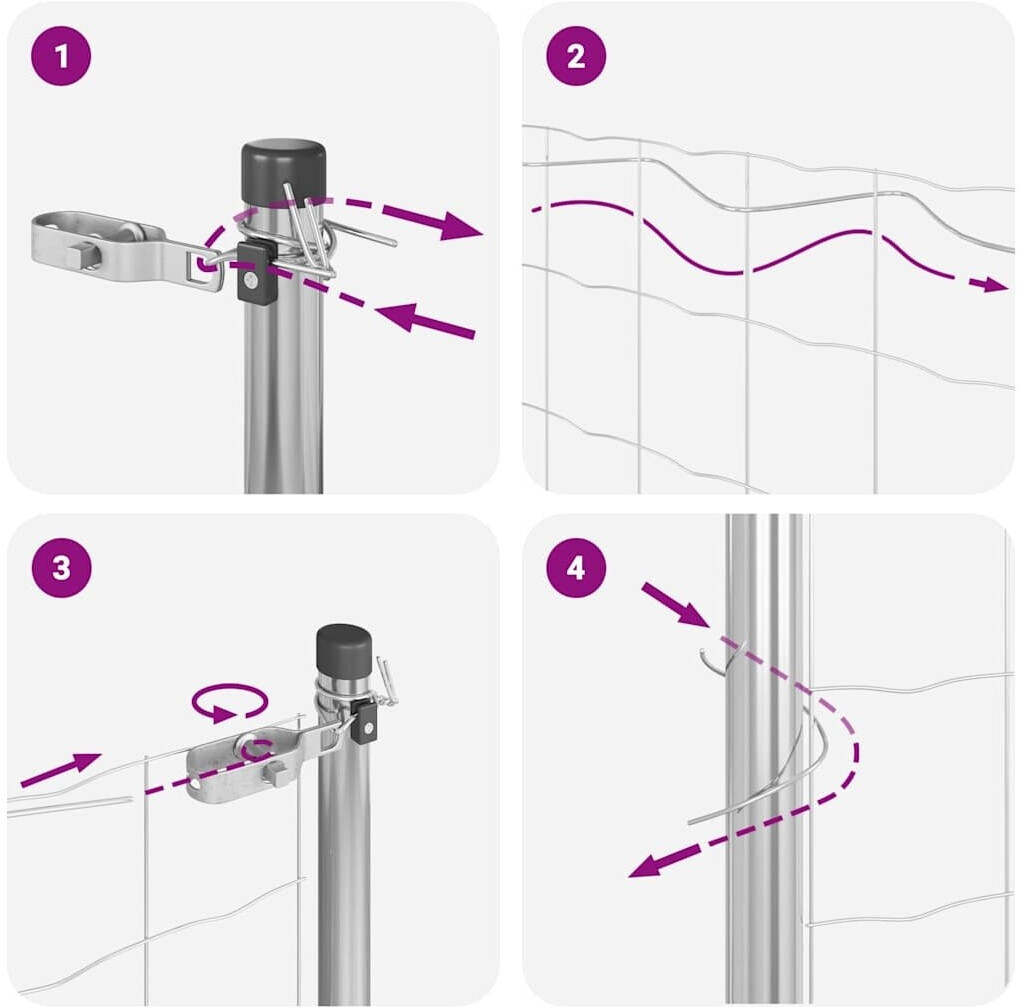 1
2
3
4