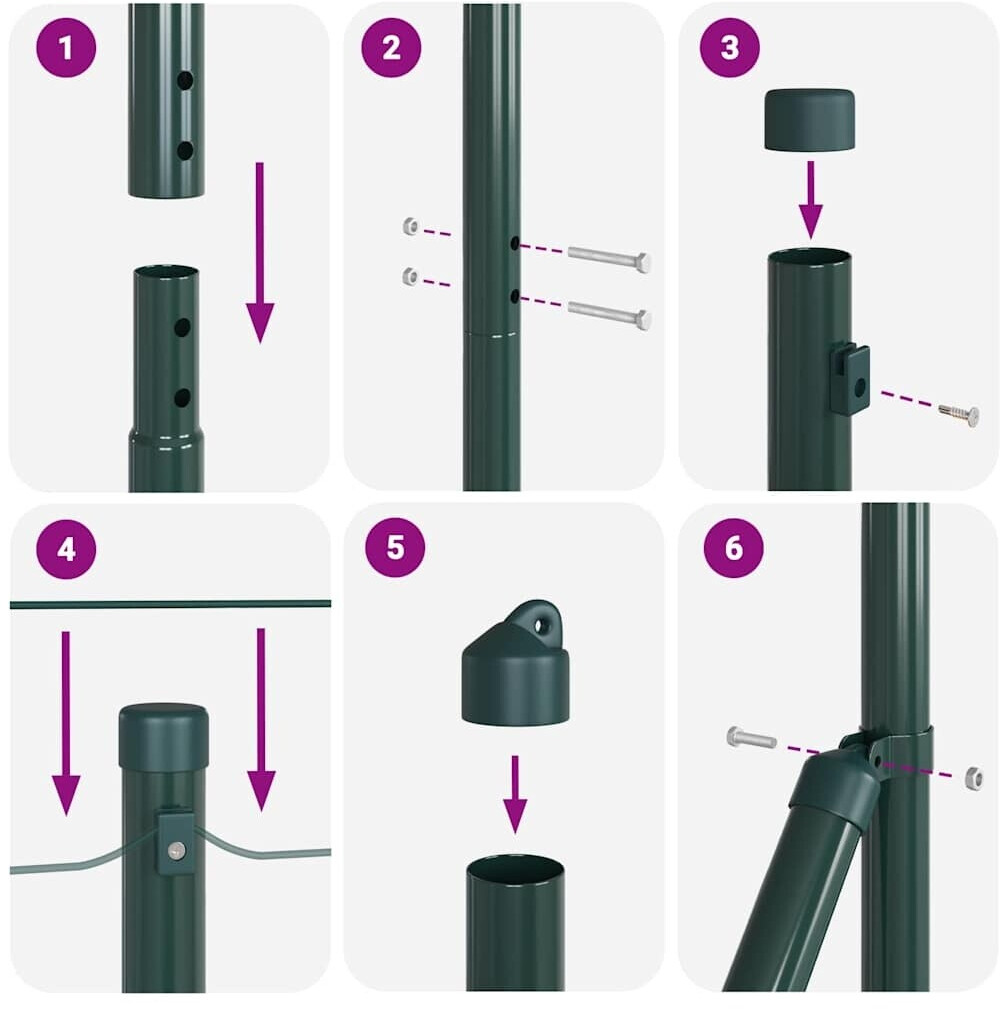 1
2
3
4
5
6