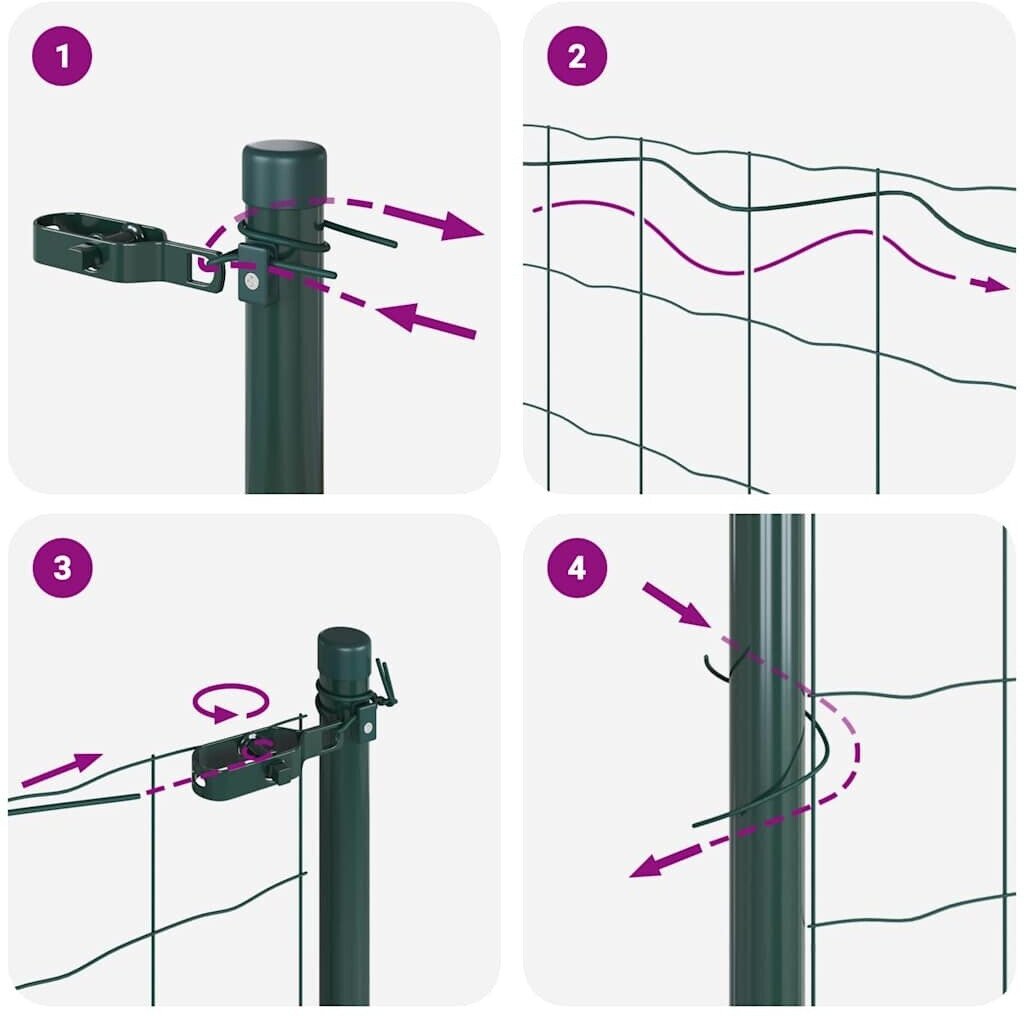 1

2

3

4