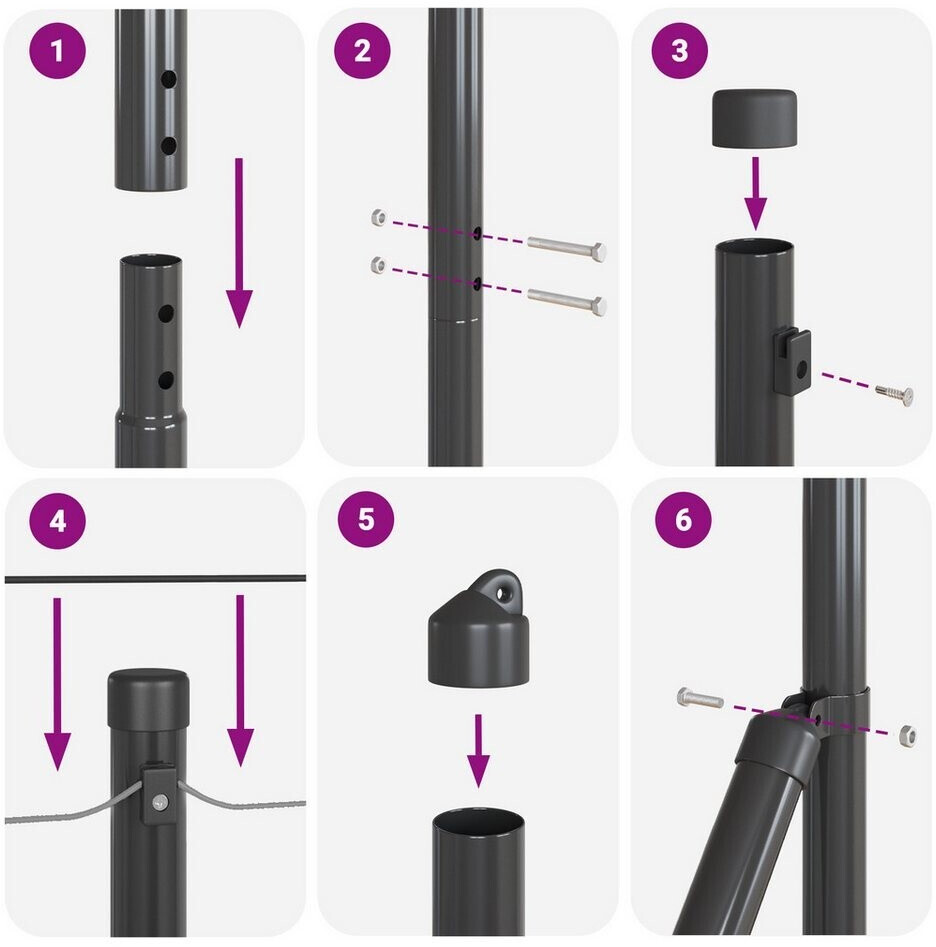 1

2

3

4

5

6