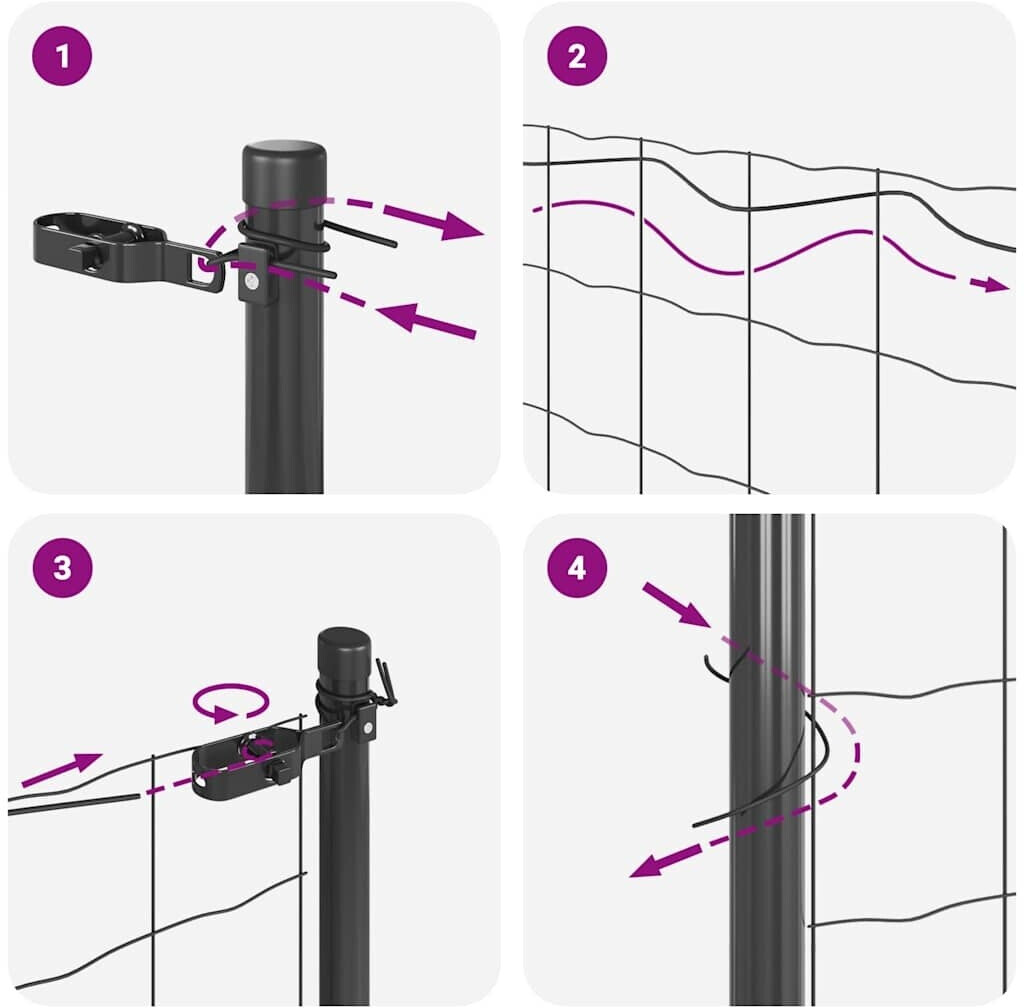 1

2

3

4