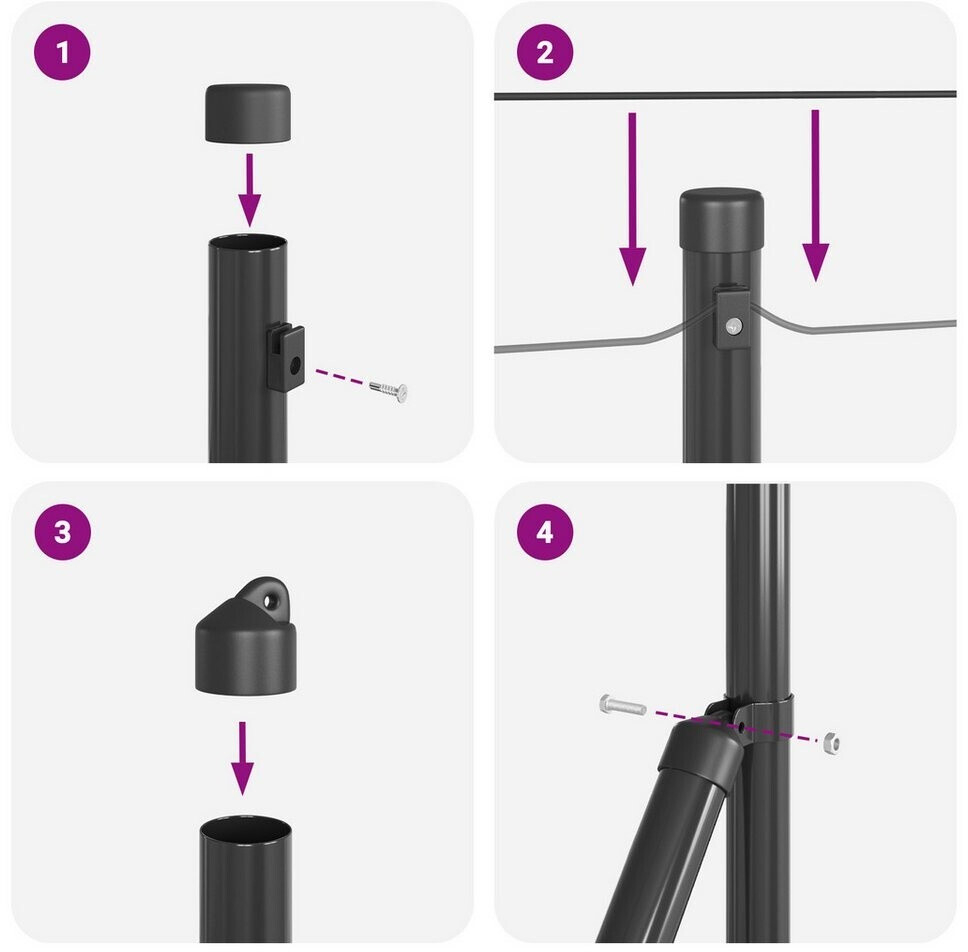 1

2

3

4