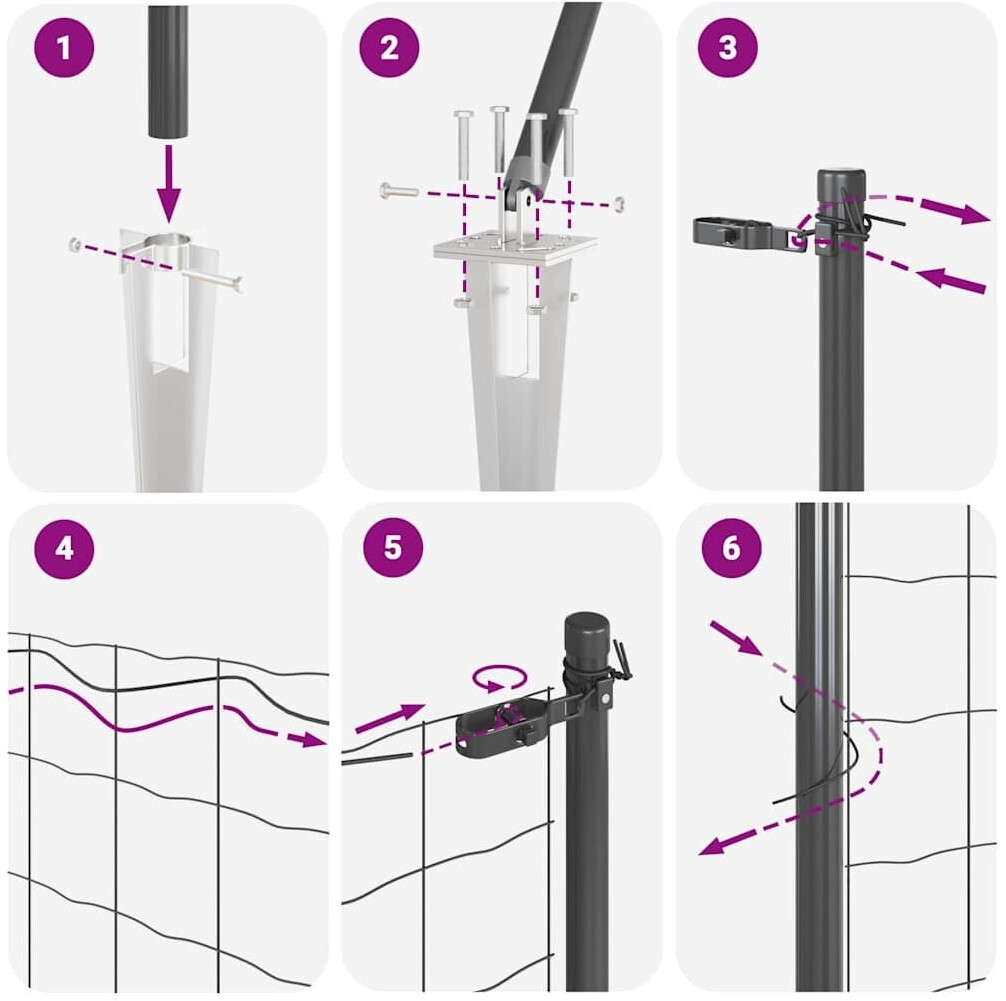 1

2

3

4

5

6