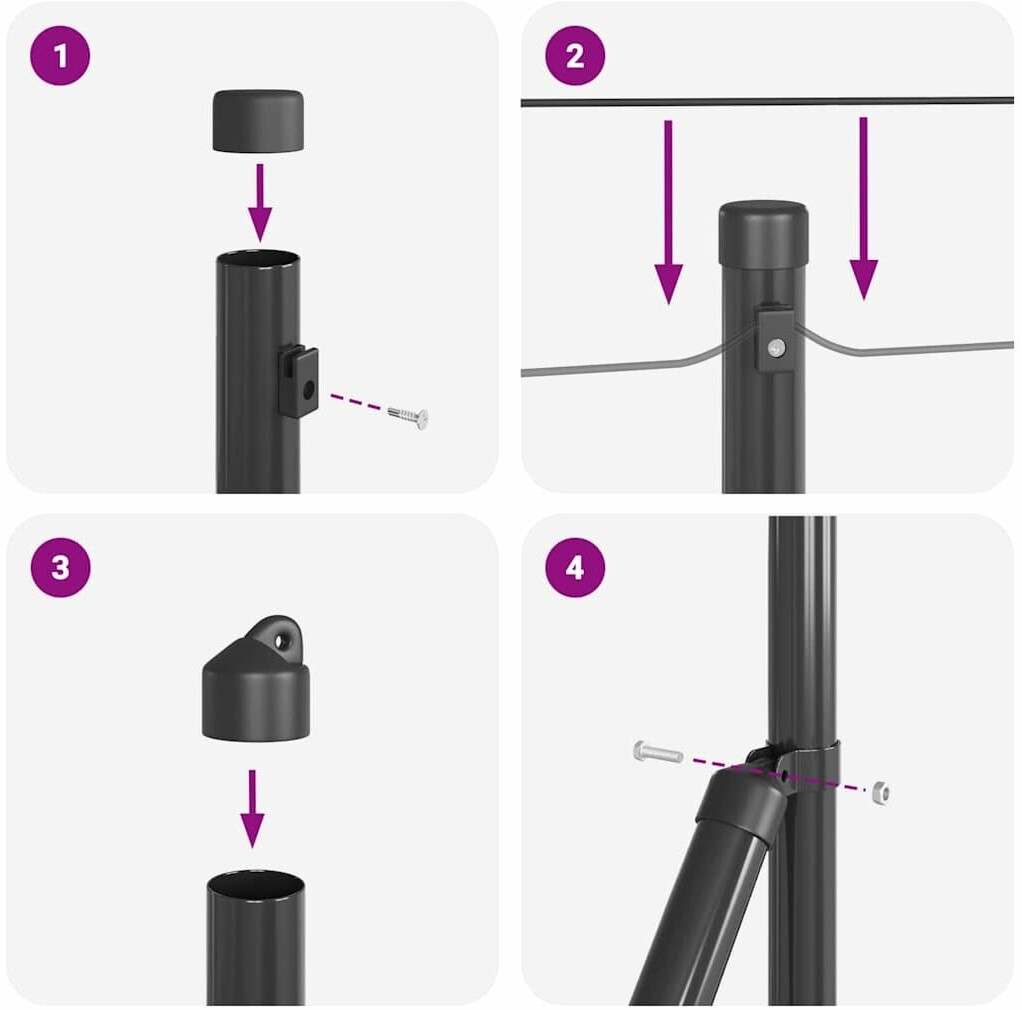 1

2

3

4