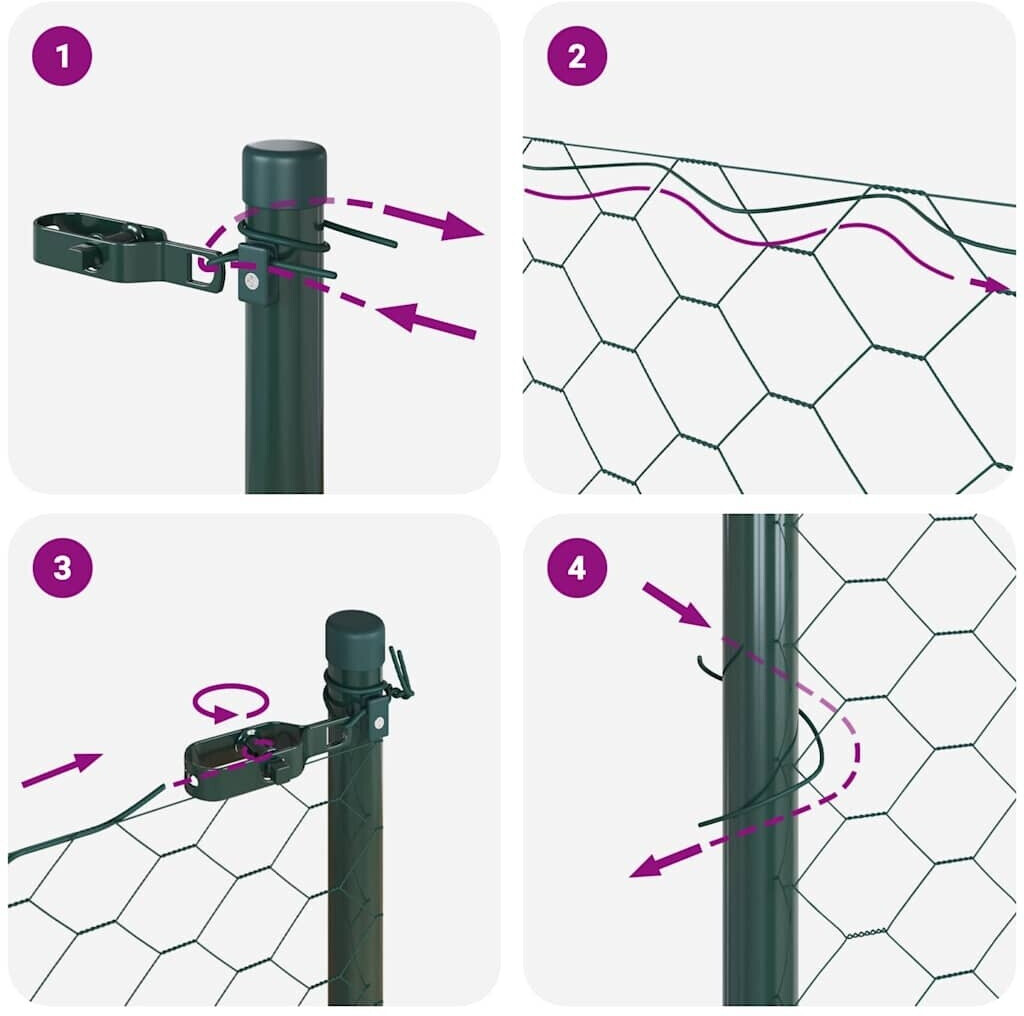 1

2

3

4