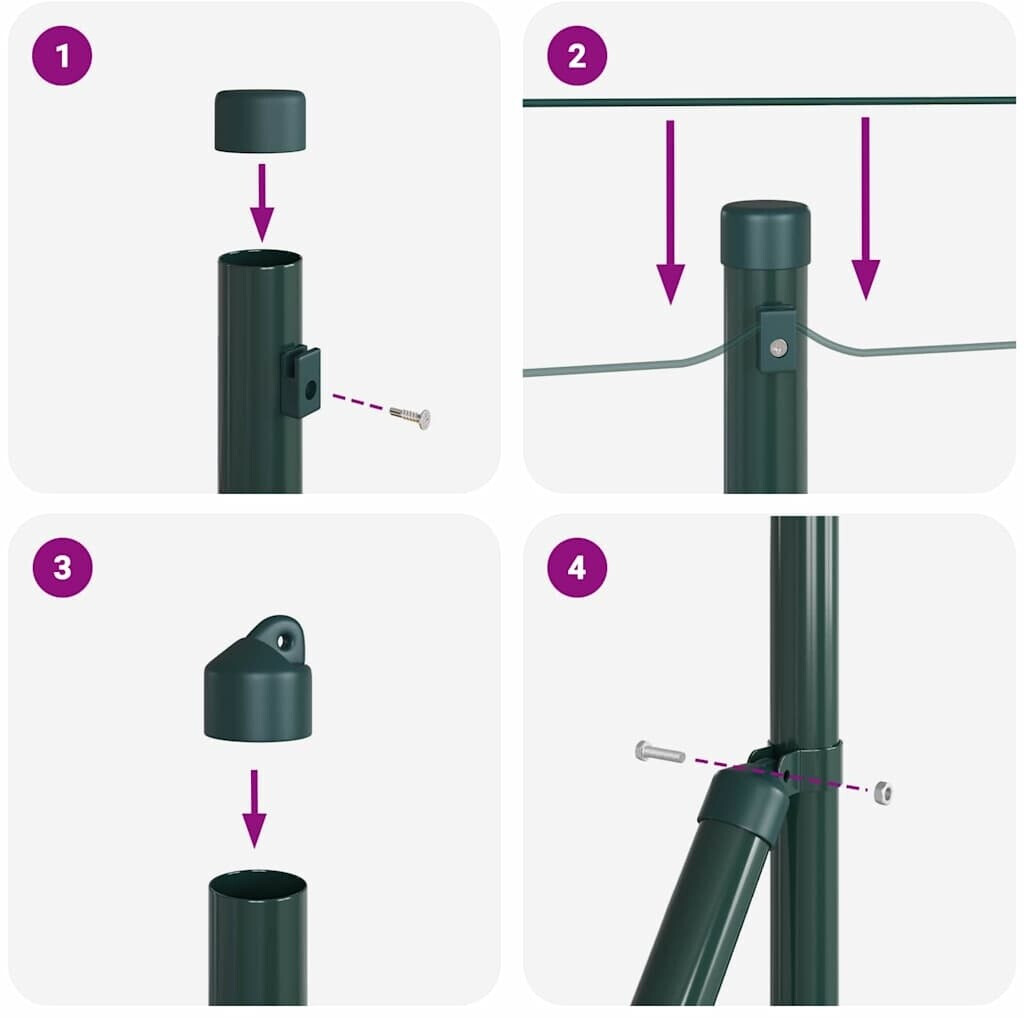 1

2

3

4