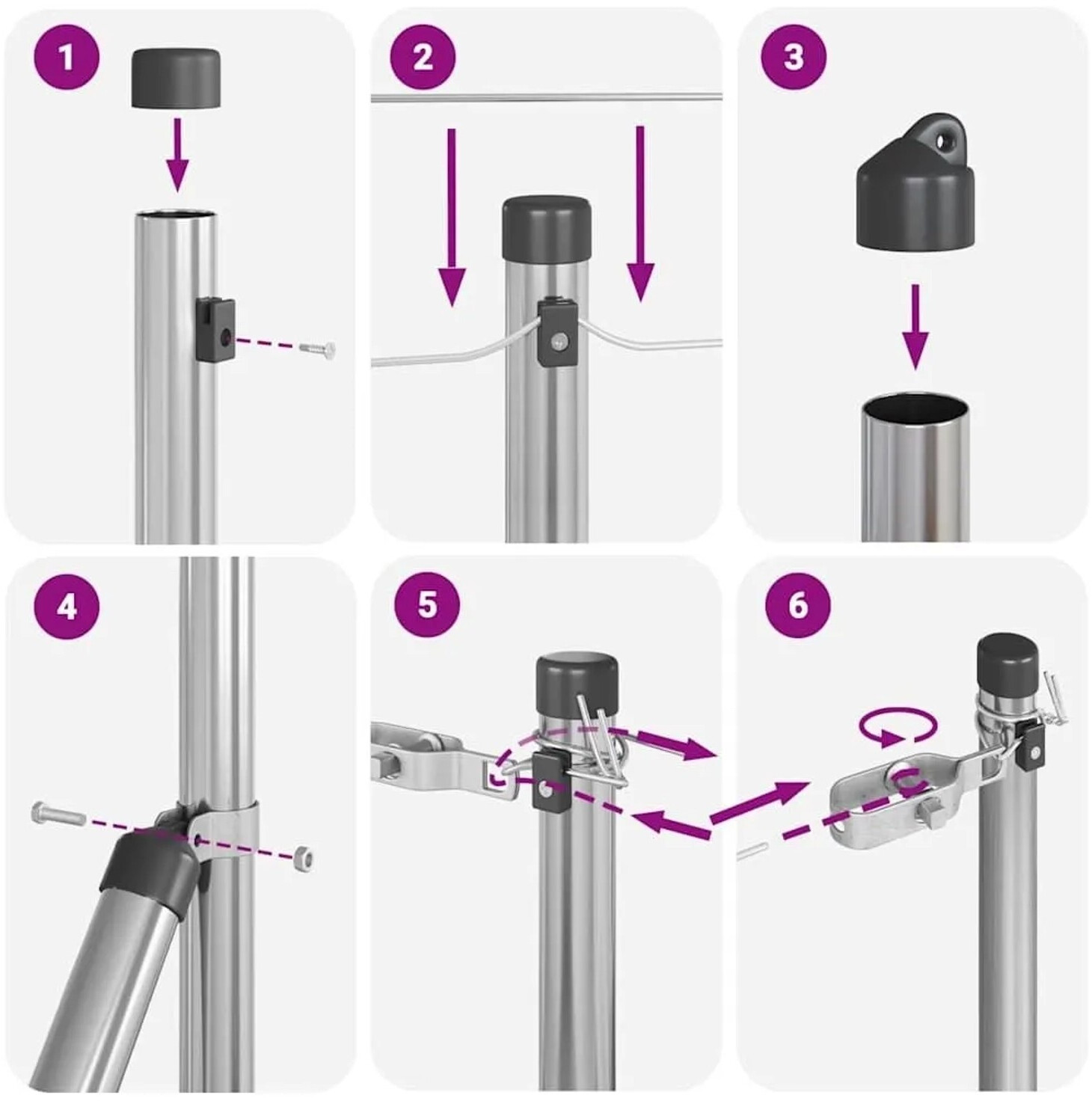 1

2

3

4

5

6