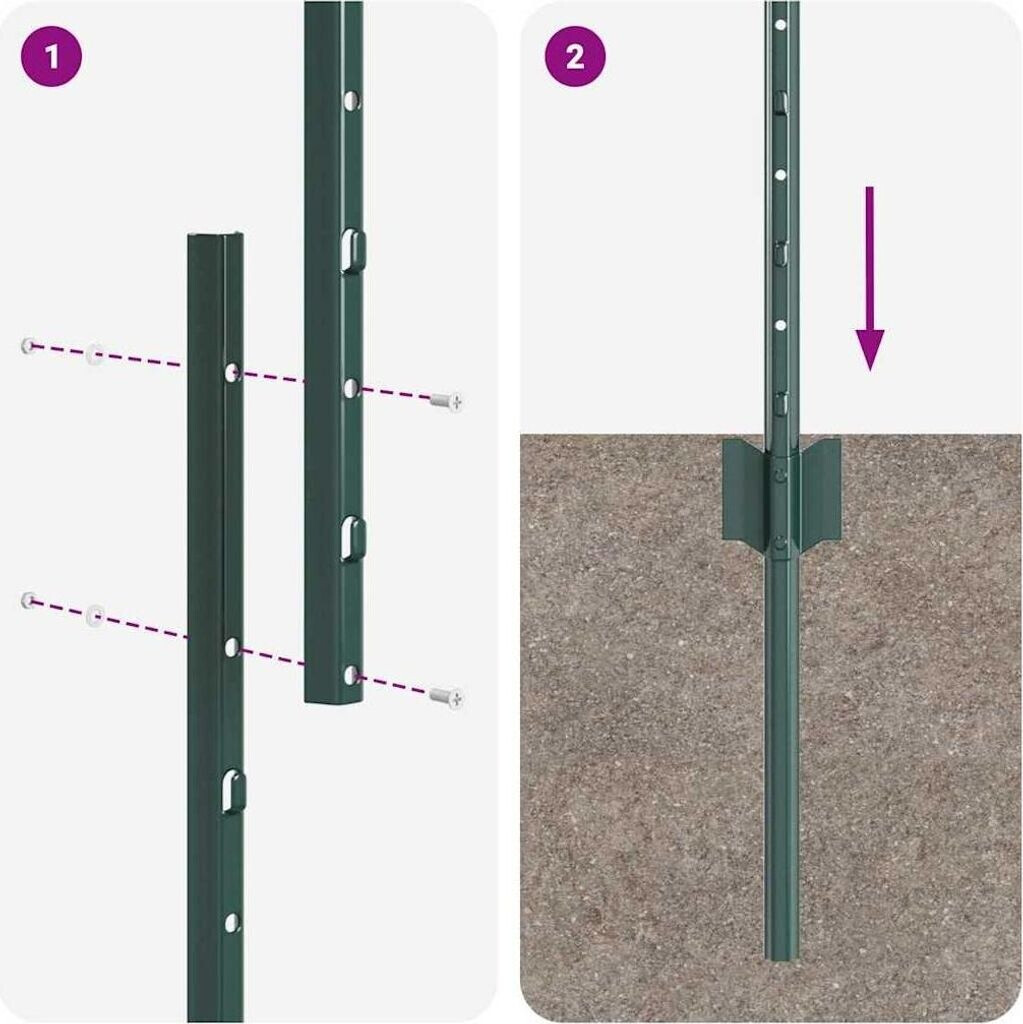 1

2