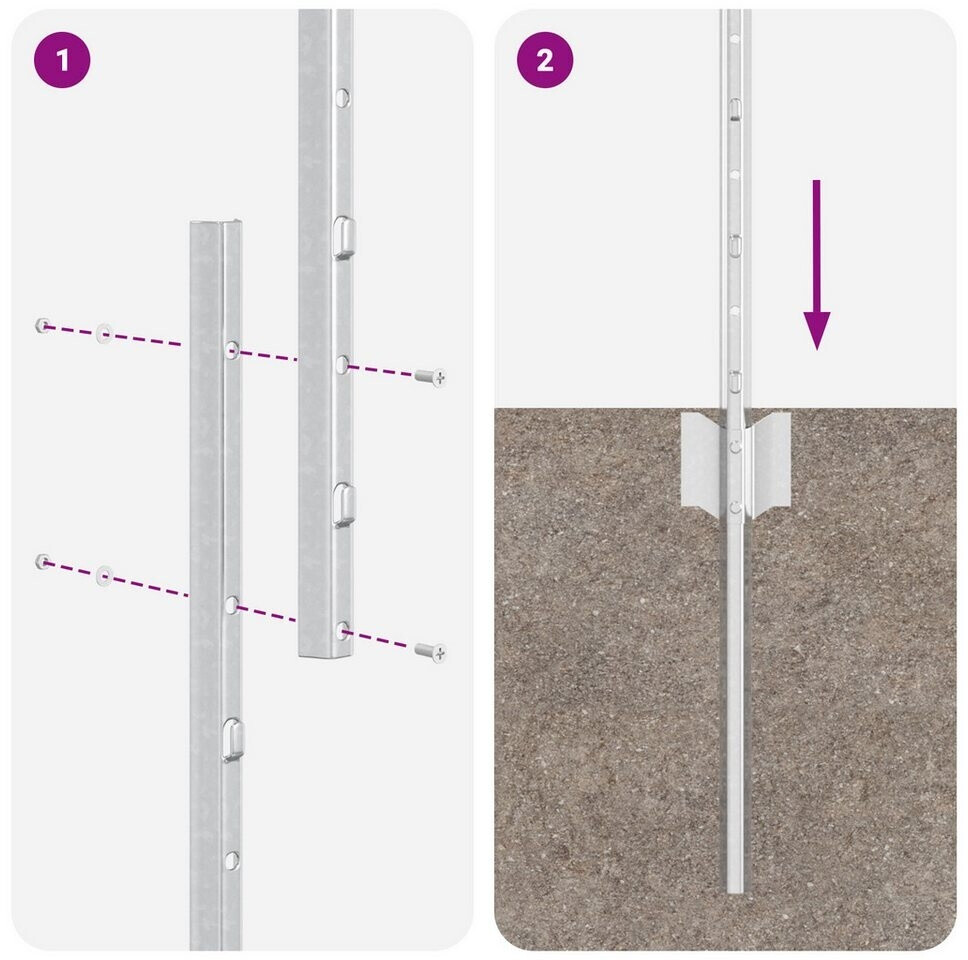 1

2