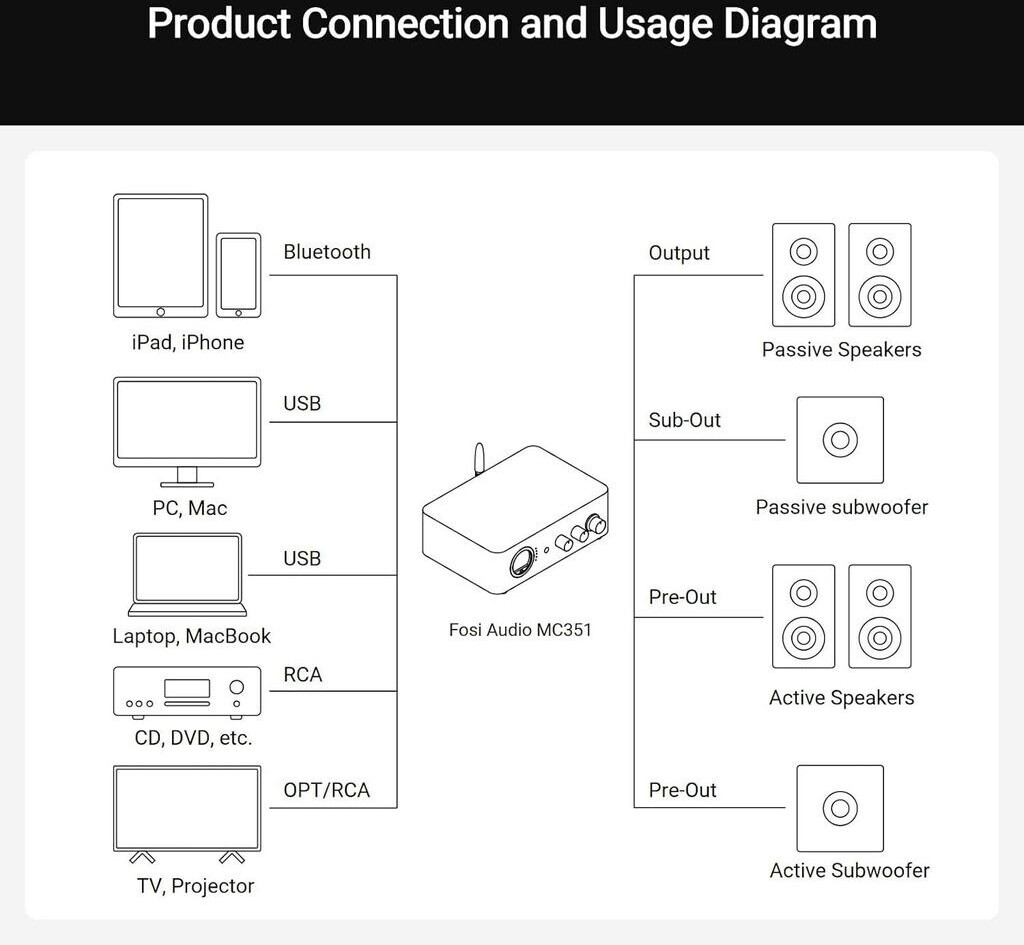 Product Connection and Usage Diagram

Bluetooth
iPad, iPhone
USB
PC, Mac
USB
Laptop, MacBook
RCA
CD, DVD, etc.
OPT/RCA
TV, Projector

Fosi Audio MC351

Output
Passive Speakers
Sub-Out
Passive subwoofer
Pre-Out
Active Speakers
Pre-Out
Active Subwoofer