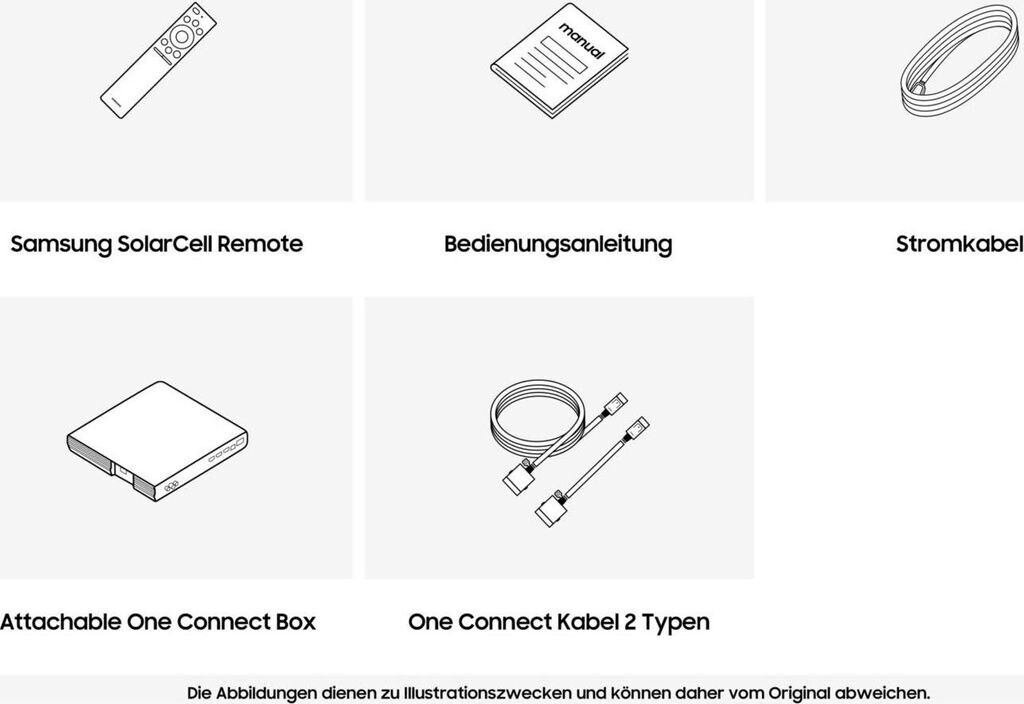 manual

Samsung SolarCell Remote

Bedienungsanleitung

Stromkabel

Attachable One Connect Box

One Connect Kabel 2 Typen

Die Abbildungen dienen zu Illustrationszwecken und können daher vom Original abweichen.