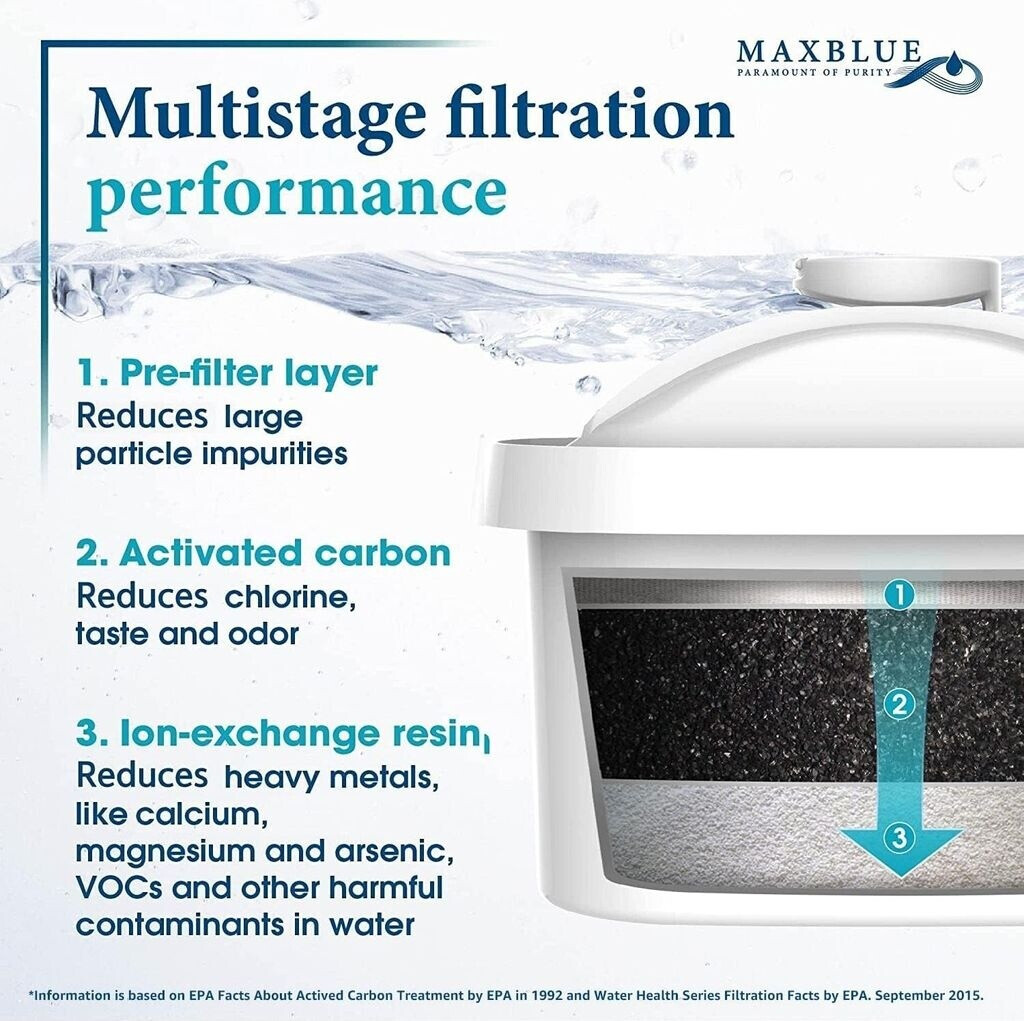 MAXBLUE
PARAMOUNT OF PURITY

Multistage filtration performance

1. Pre-filter layer
Reduces large particle impurities

2. Activated carbon
Reduces chlorine, taste and odor

3. Ion-exchange resin
Reduces heavy metals, like calcium, magnesium and arsenic, VOCs and other harmful contaminants in water

1
2
3

*Information is based on EPA Facts About Actived Carbon Treatment by EPA in 1992 and Water Health Series Filtration Facts by EPA. September 2015.