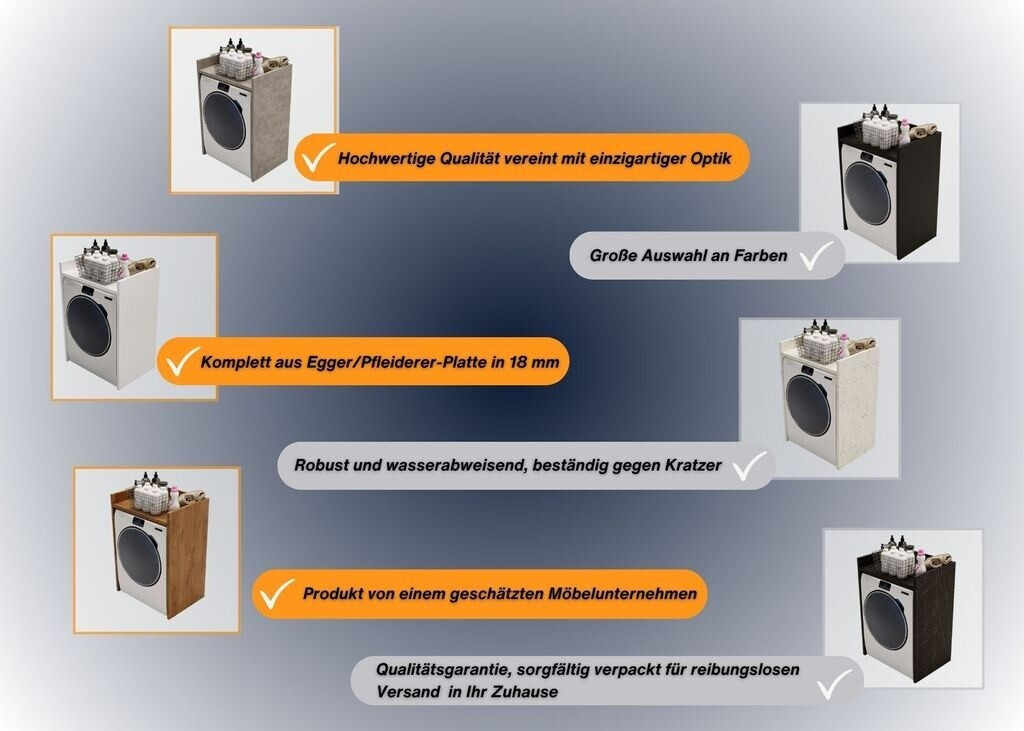 Hochwertige Qualität vereint mit einzigartiger Optik

Große Auswahl an Farben

Komplett aus Egger/Pfleiderer-Platte in 18 mm

Robust und wasserabweisend, beständig gegen Kratzer

Produkt von einem geschätzten Möbelunternehmen

Qualitätsgarantie, sorgfältig verpackt für reibungslosen Versand in Ihr Zuhause