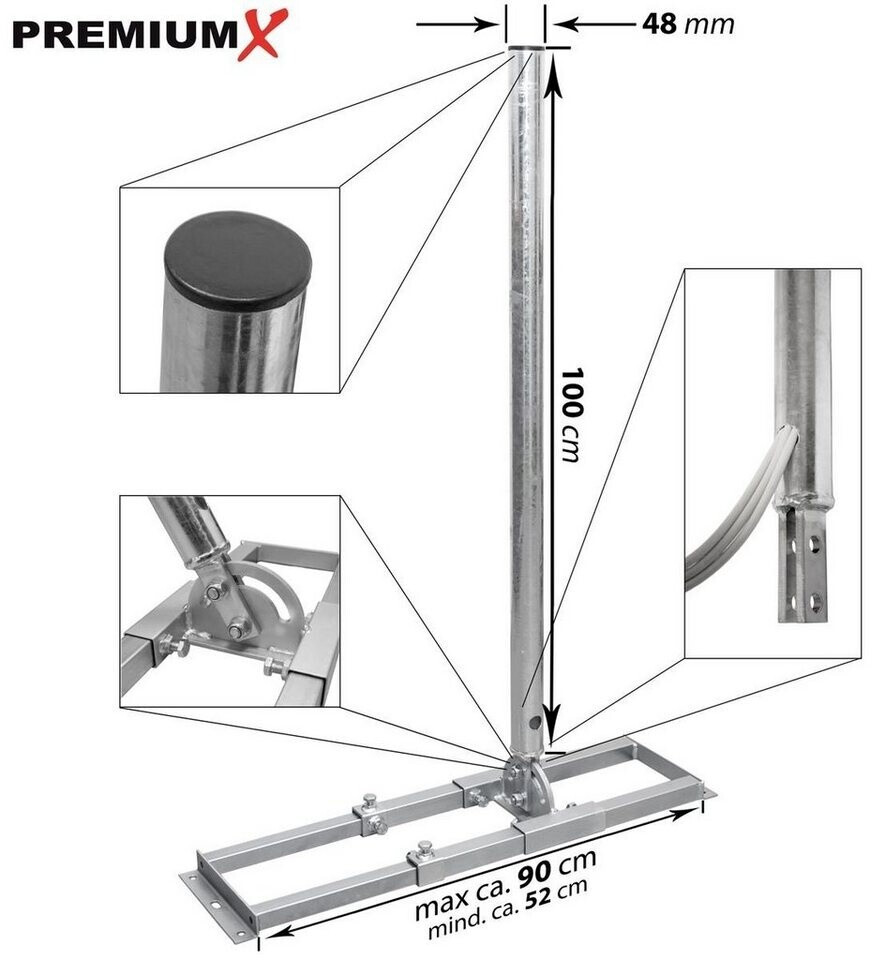 PREMIUMX

48 mm

100 cm

max ca. 90 cm
mind. ca. 52 cm