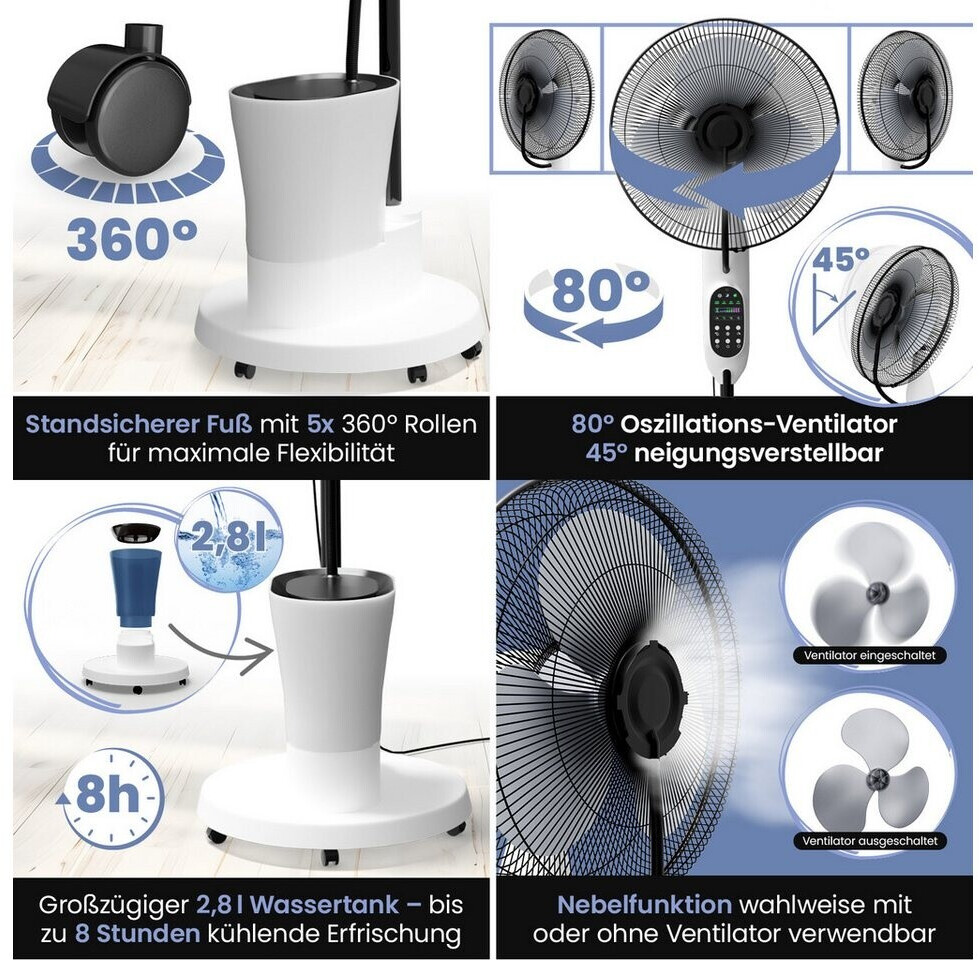 360°

Standsicherer Fuß mit 5x 360° Rollen für maximale Flexibilität

80°

45°

80° Oszillations-Ventilator
45° neigungsverstellbar

2,8 l

8h

Großzügiger 2,8 l Wassertank – bis zu 8 Stunden kühlende Erfrischung

Ventilator eingeschaltet

Ventilator ausgeschaltet

Nebelfunktion wahlweise mit oder ohne Ventilator verwendbar