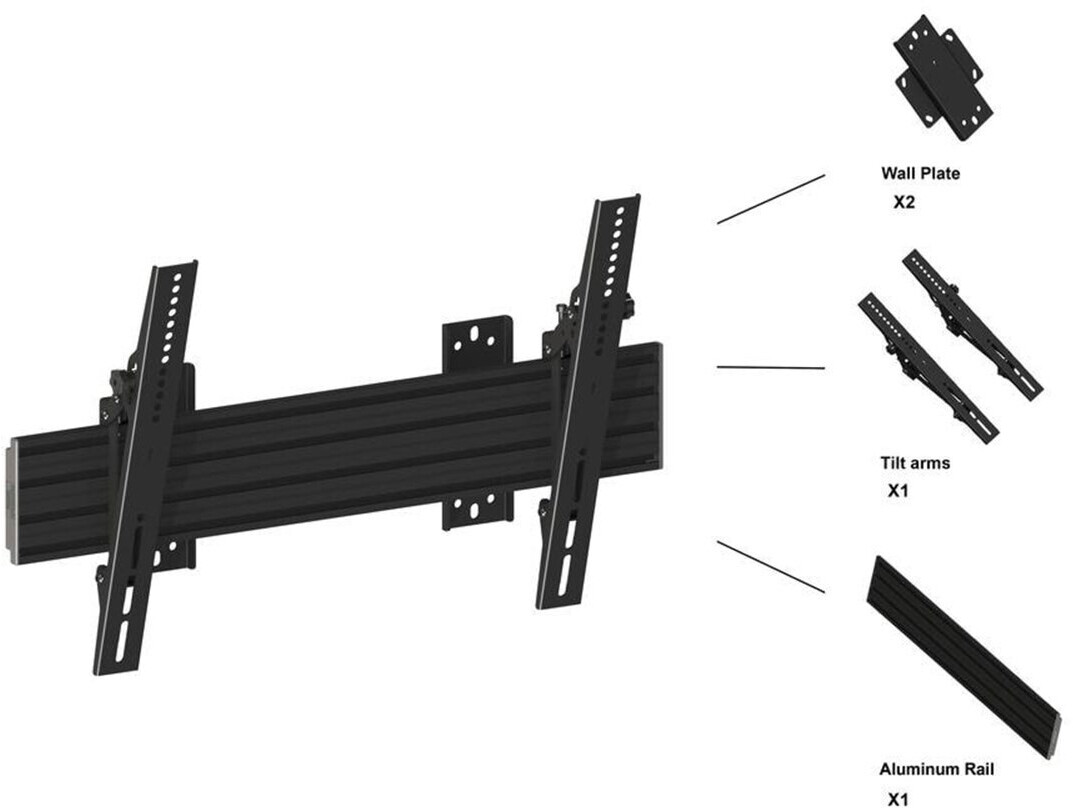 Wall Plate
X2

Tilt arms
X1

Aluminum Rail
X1