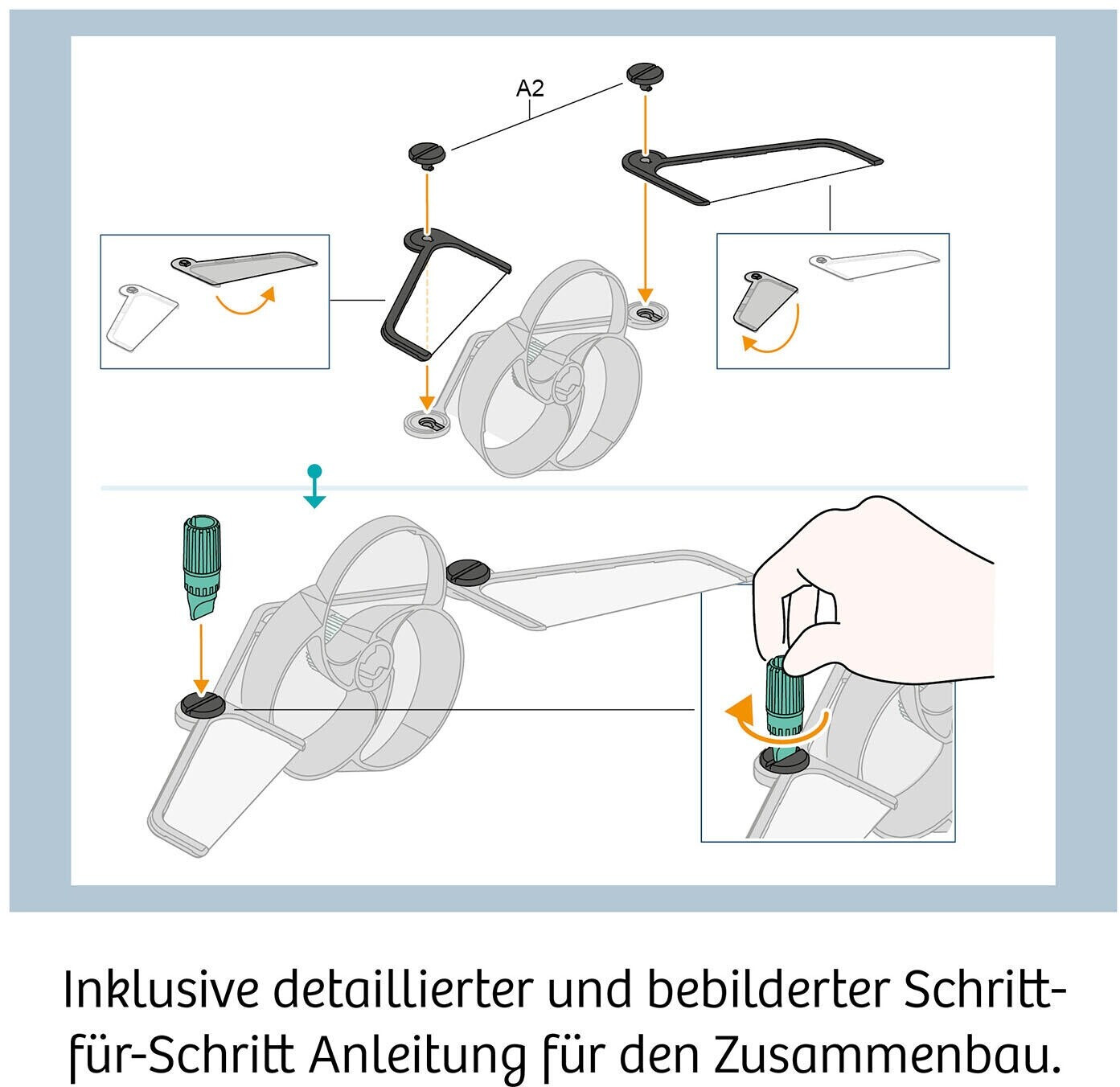 A2

Inklusive detaillierter und bebilderter Schritt-für-Schritt Anleitung für den Zusammenbau.