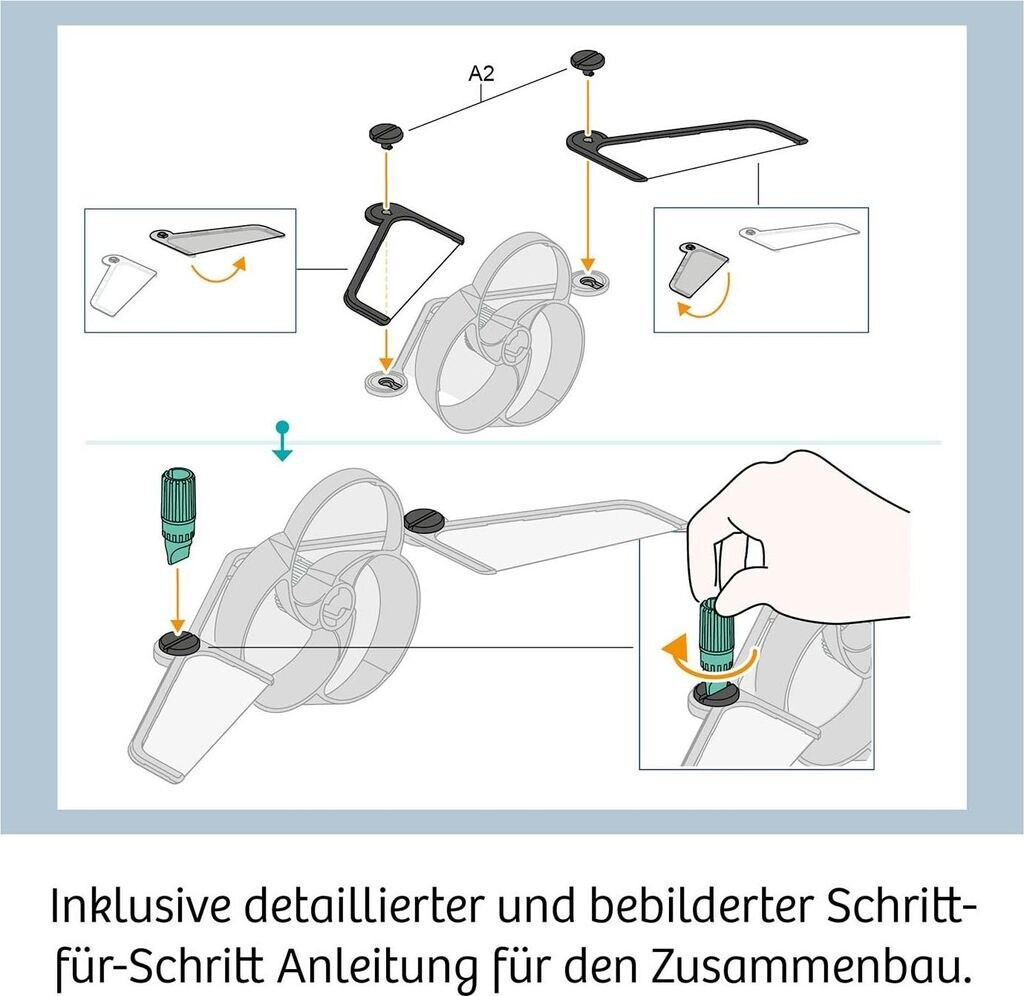 A2

Inklusive detaillierter und bebilderter Schritt-für-Schritt Anleitung für den Zusammenbau.