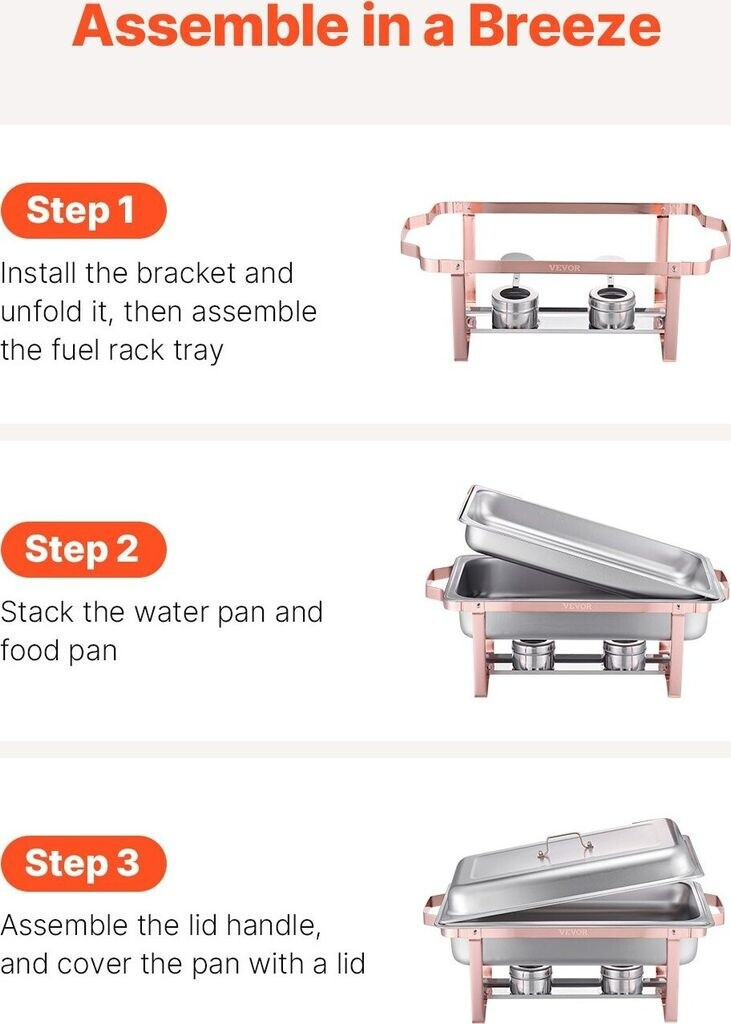 Assemble in a Breeze

Step 1

Install the bracket and unfold it, then assemble the fuel rack tray

VEVOR

Step 2

Stack the water pan and food pan

VEVOR

Step 3

Assemble the lid handle, and cover the pan with a lid

VEVOR