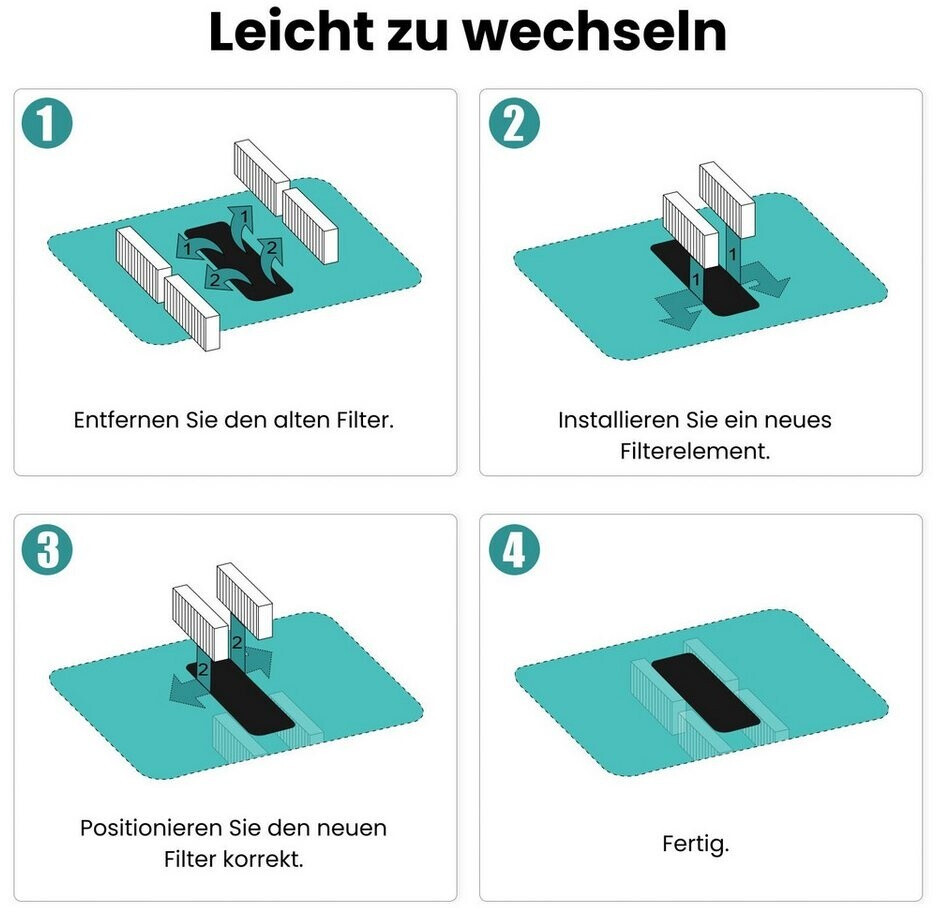 Leicht zu wechseln

1

1
1
2
2

Entfernen Sie den alten Filter.

2

1
1

Installieren Sie ein neues Filterelement.

3

2
2

Positionieren Sie den neuen Filter korrekt.

4

Fertig.