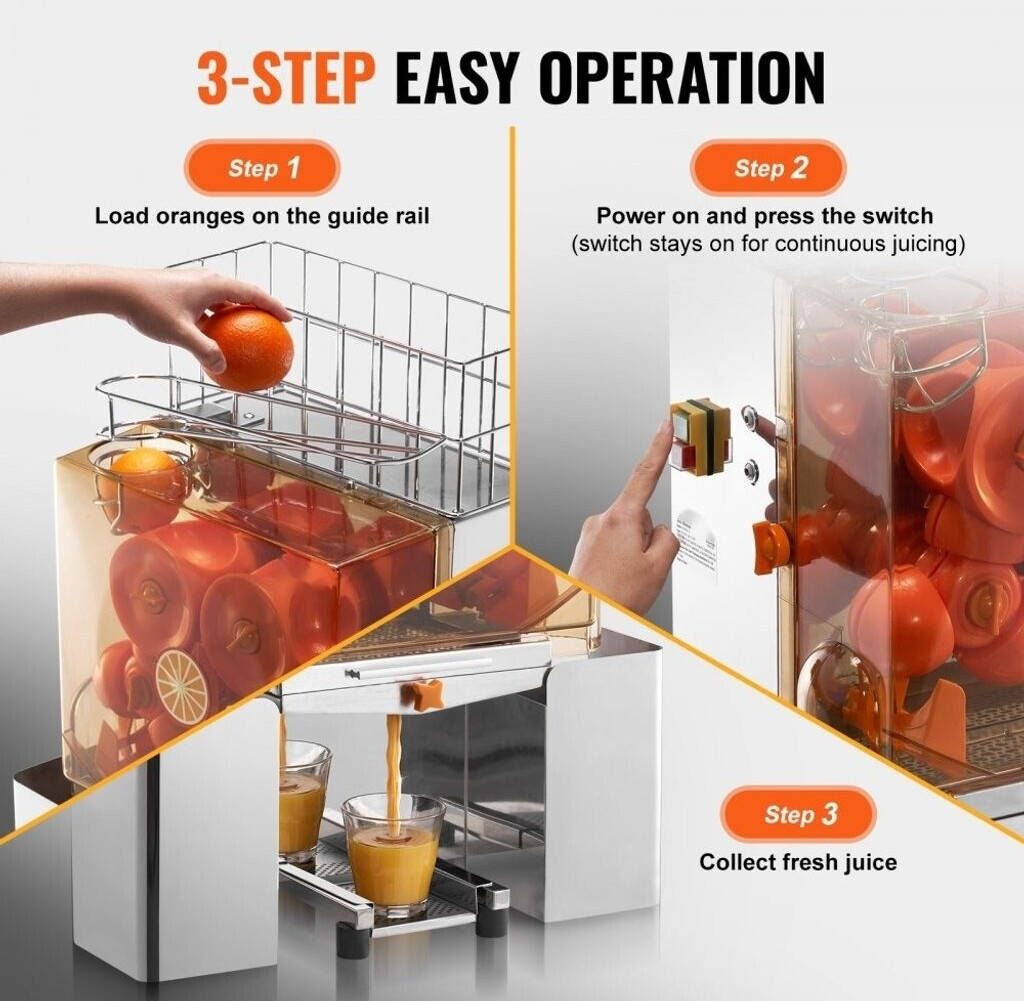 3-STEP EASY OPERATION

Step 1
Load oranges on the guide rail

Step 2
Power on and press the switch
(switch stays on for continuous juicing)

Step 3
Collect fresh juice