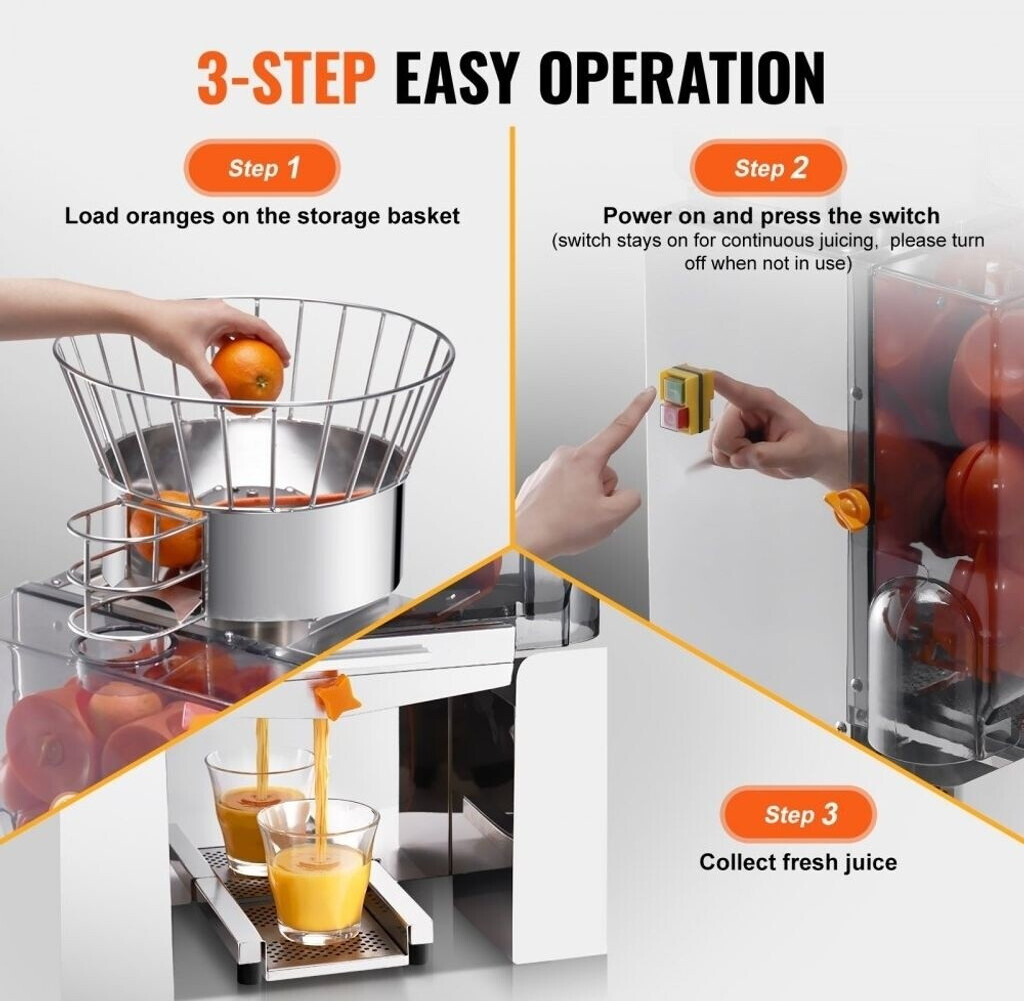 3-STEP EASY OPERATION

Step 1
Load oranges on the storage basket

Step 2
Power on and press the switch
(switch stays on for continuous juicing, please turn off when not in use)

Step 3
Collect fresh juice