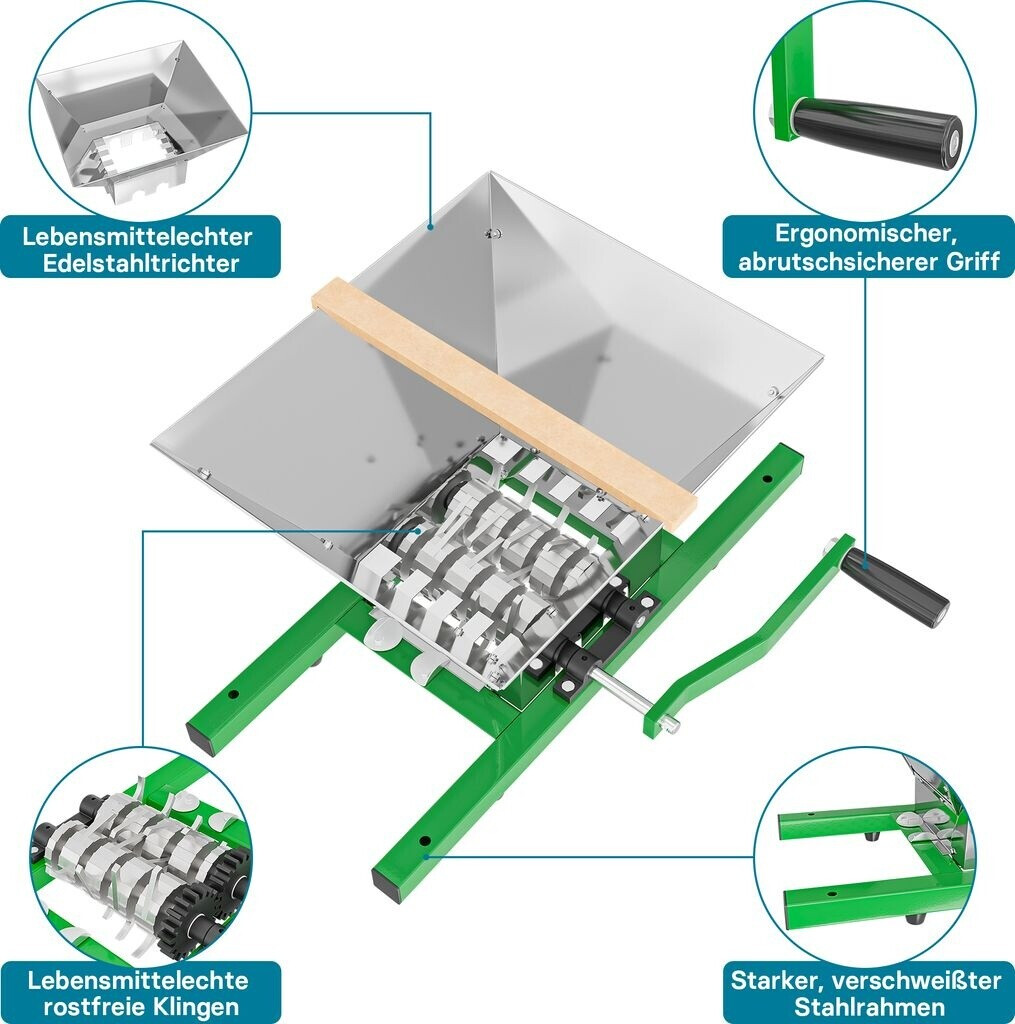 Lebensmittelechter Edelstahltrichter

Ergonomischer, abrutschsicherer Griff

Lebensmittelechte rostfreie Klingen

Starker, verschweißter Stahlrahmen